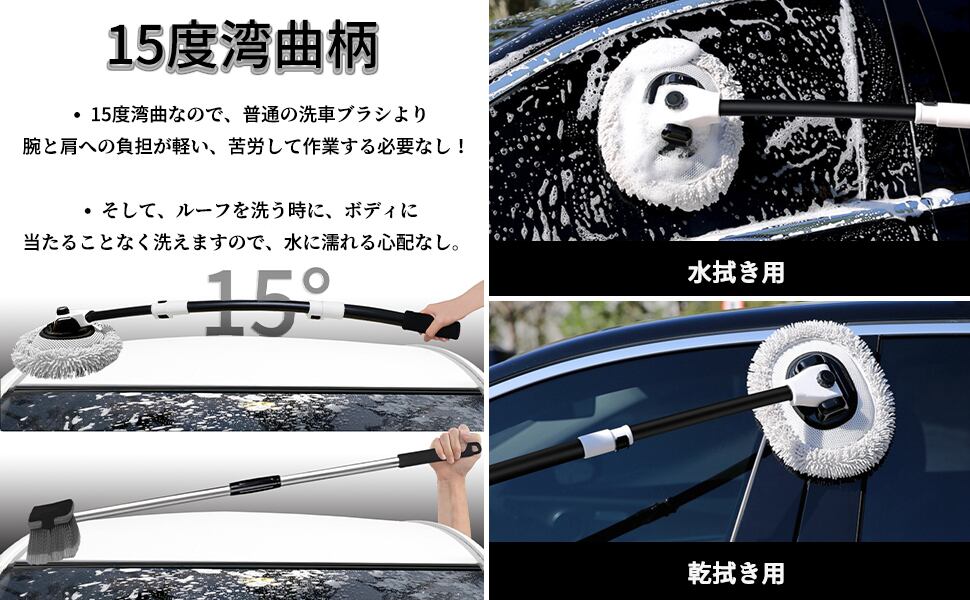 15度湾曲柄

• 15度湾曲なので、普通の洗車ブラシより腕と肩への負担が軽い、苦労して作業する必要なし！

• そして、ルーフを洗う時に、ボディに当たることなく洗えますので、水に濡れる心配なし。

15°

水拭き用

乾拭き用