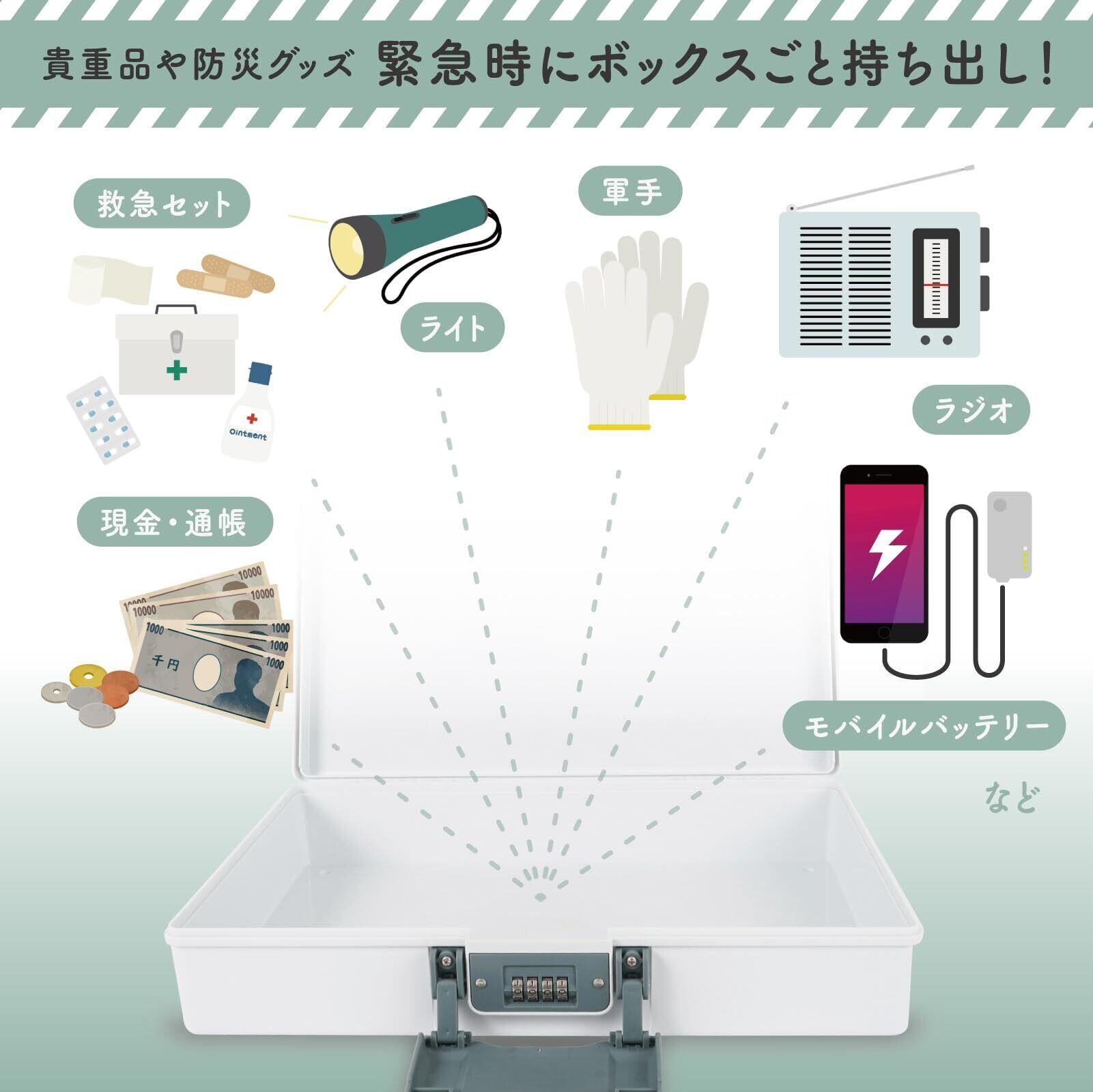 貴重品や防災グッズ 緊急時にボックスごと持ち出し!

救急セット

Ointment

ライト

軍手

ラジオ

現金・通帳

10000

10000

10000

1000

1000

1000

1000

千円

モバイルバッテリー

など