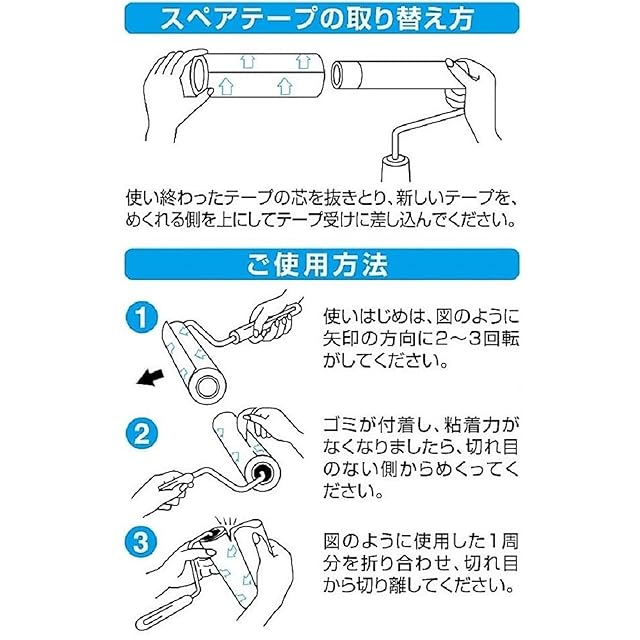 スペアテープの取り替え方

使い終わったテープの芯を抜きとり、新しいテープを、めくれる側を上にしてテープ受けに差し込んでください。

ご使用方法

1

使いはじめは、図のように矢印の方向に2～3回転がしてください。

2

ゴミが付着し、粘着力がなくなりましたら、切れ目のない側からめくってください。

3

図のように使用した1周分を折り合わせ、切れ目から切り離してください。