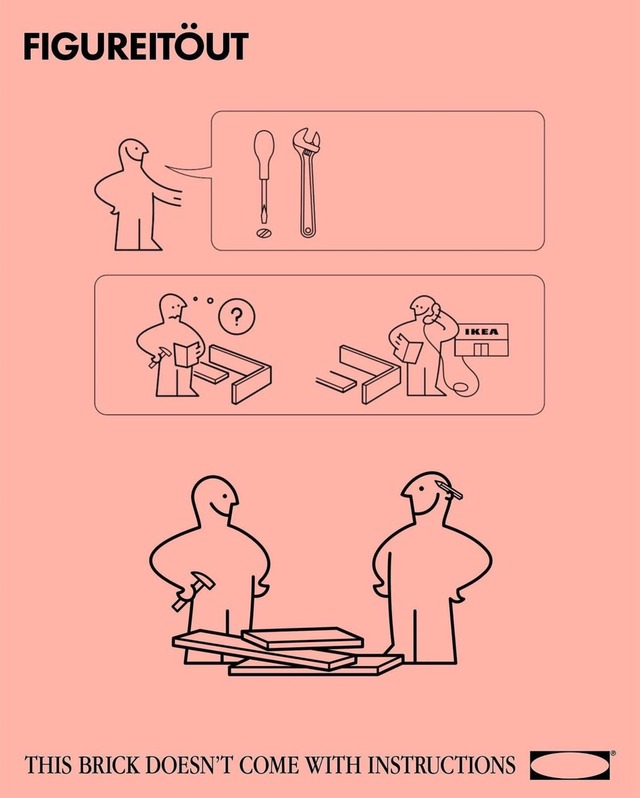 FIGUREITÖUT

?

IKEA

THIS BRICK DOESN'T COME WITH INSTRUCTIONS ®