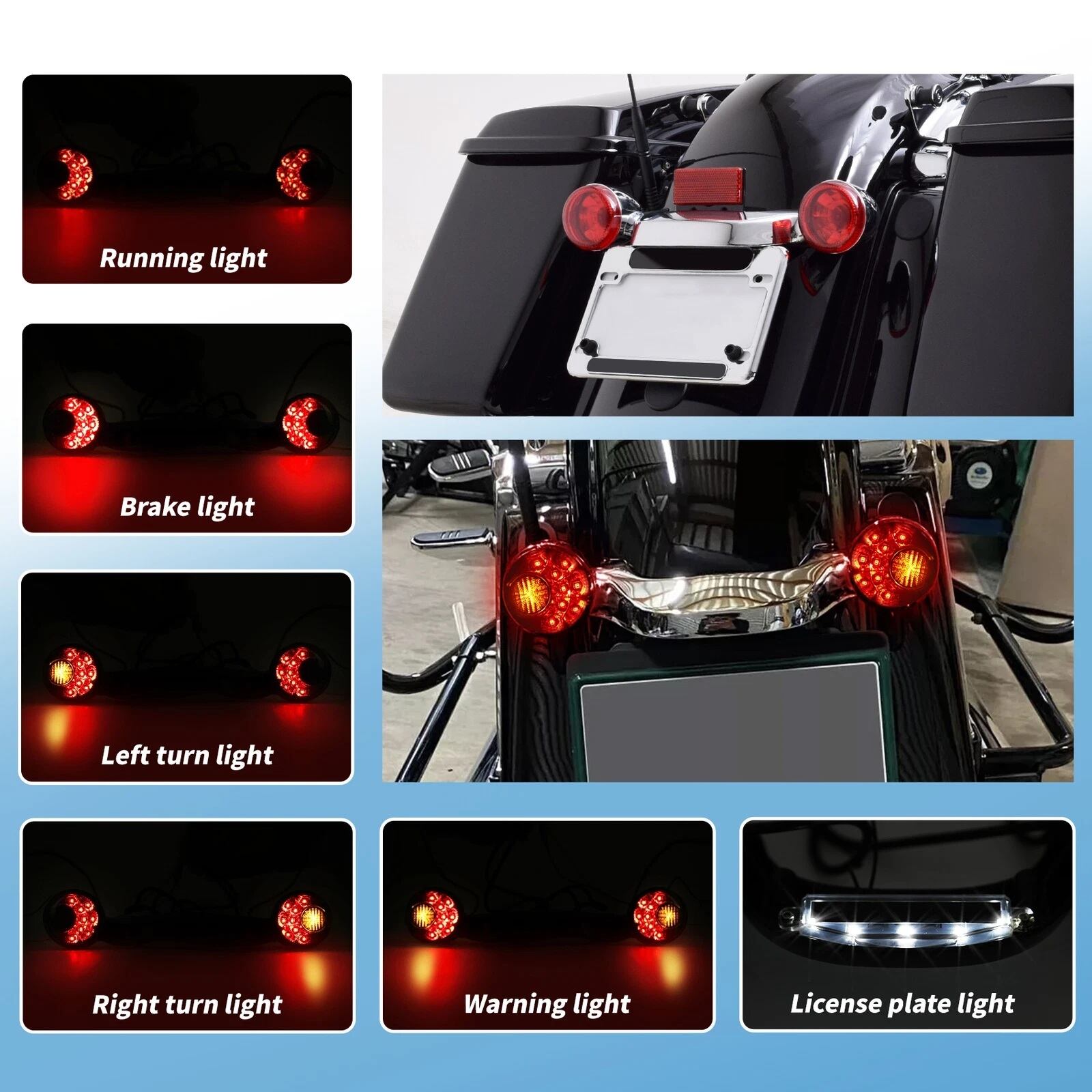 Running light

Brake light

Left turn light

Right turn light

Warning light

License plate light