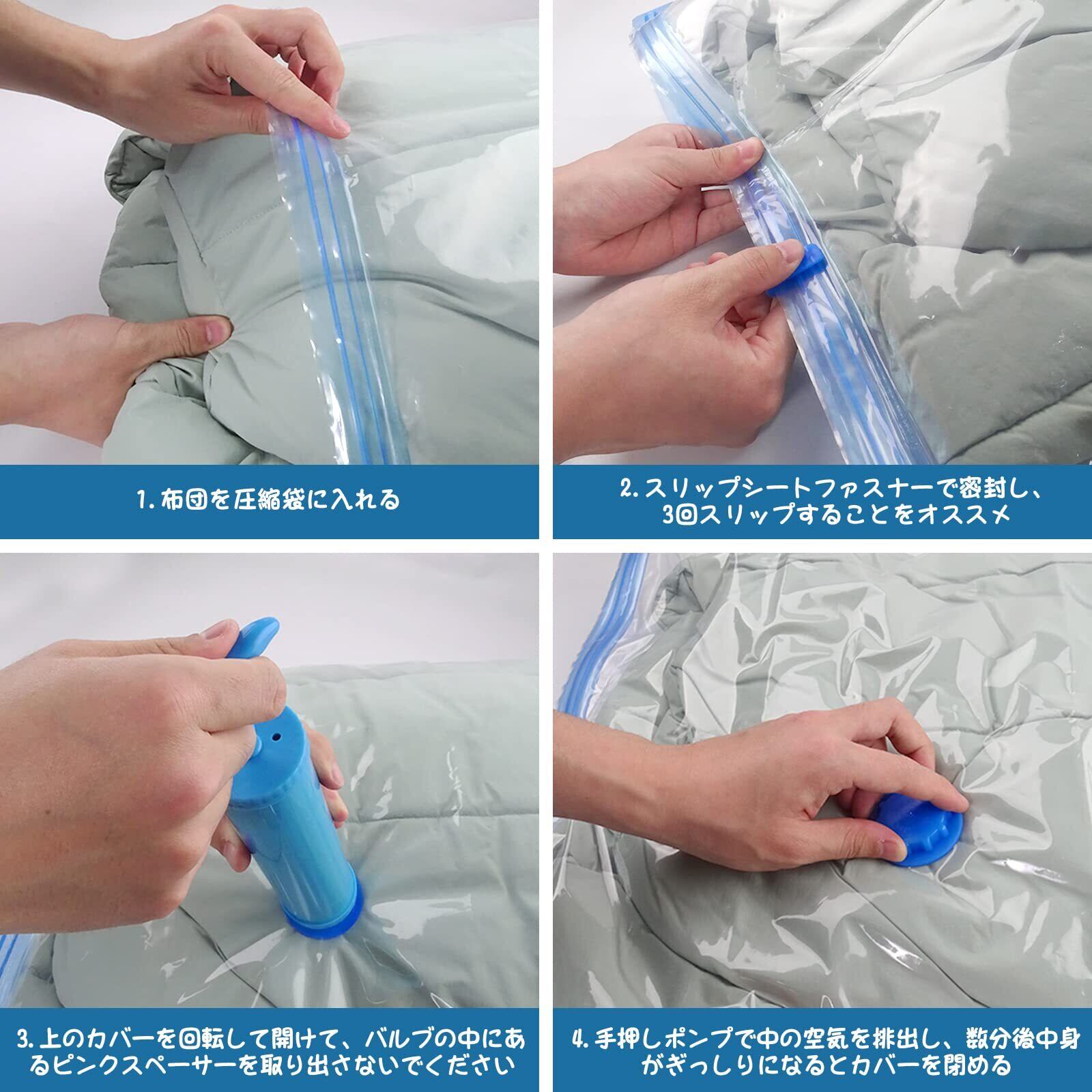 1. 布団を圧縮袋に入れる

2. スリップシートファスナーで密封し、3回スリップすることをオススメ

3. 上のカバーを回転して開けて、バルブの中にあるピンクスペーサーを取り出さないでください

4. 手押しポンプで中の空気を排出し、数分後中身がぎっしりになるとカバーを閉める