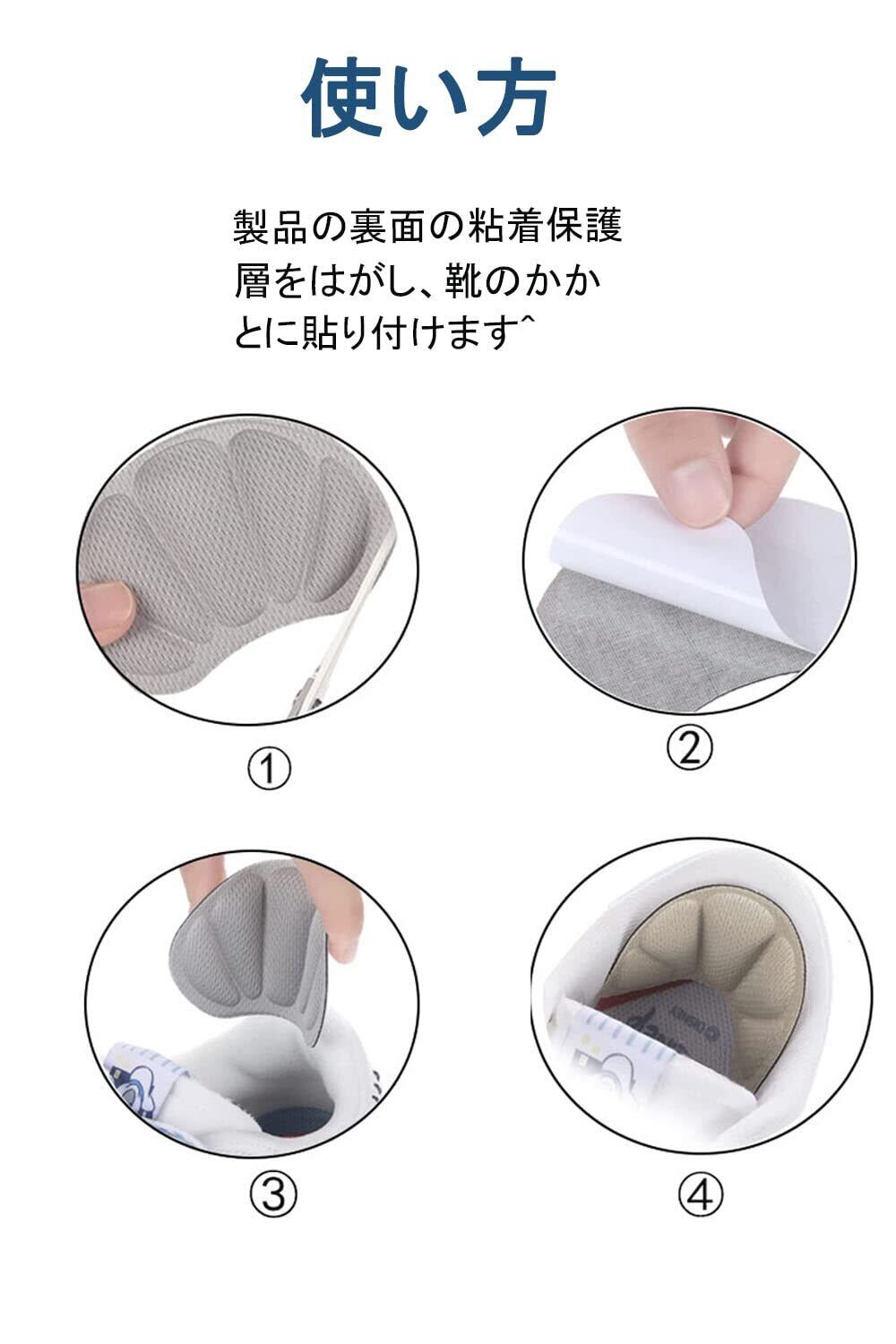 使い方

製品の裏面の粘着保護層をはがし、靴のかかとに貼り付けます^

①

②

③

④