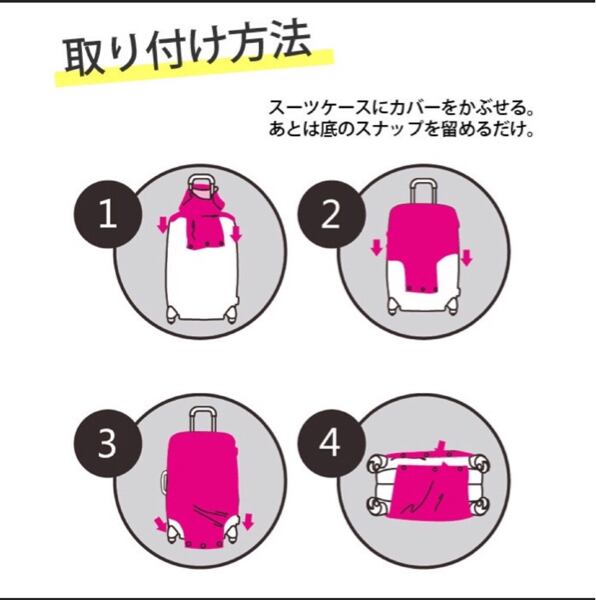 取り付け方法

スーツケースにカバーをかぶせる。
あとは底のスナップを留めるだけ。

1

2

3

4