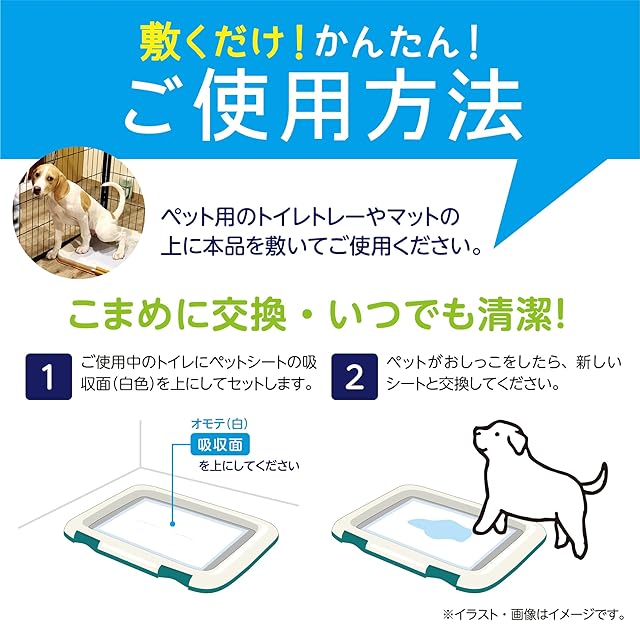 敷くだけ！かんたん！
ご使用方法

ペット用のトイレトレーやマットの上に本品を敷いてご使用ください。

こまめに交換・いつでも清潔！

1 ご使用中のトイレにペットシートの吸収面（白色）を上にしてセットします。

2 ペットがおしっこをしたら、新しいシートと交換してください。

オモテ（白）
吸収面
を上にしてください

※イラスト・画像はイメージです。