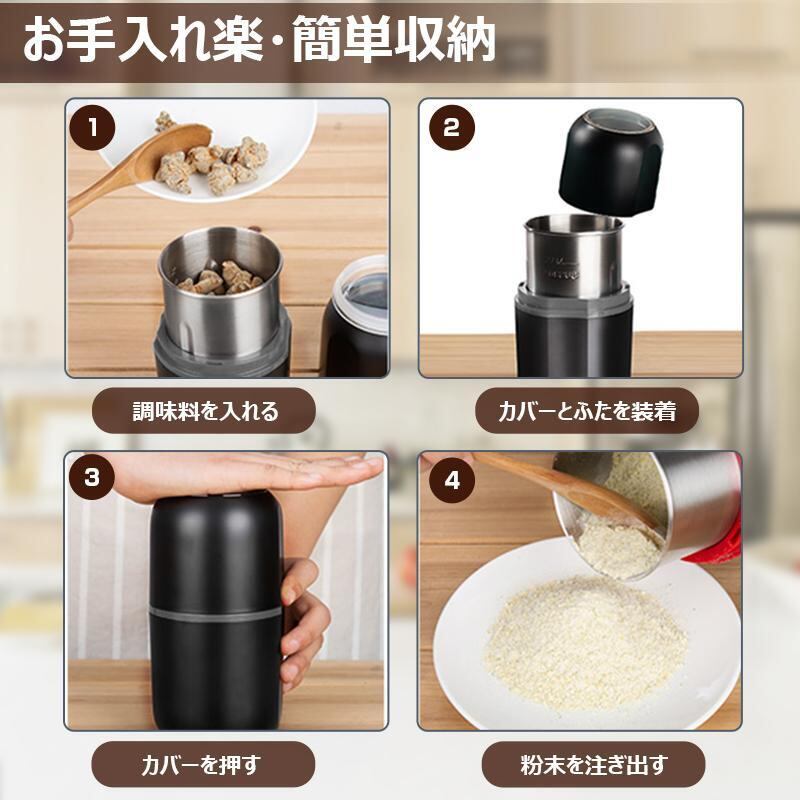 お手入れ楽・簡単収納

1

調味料を入れる

2

カバーとふたを装着

3

カバーを押す

4

粉末を注ぎ出す