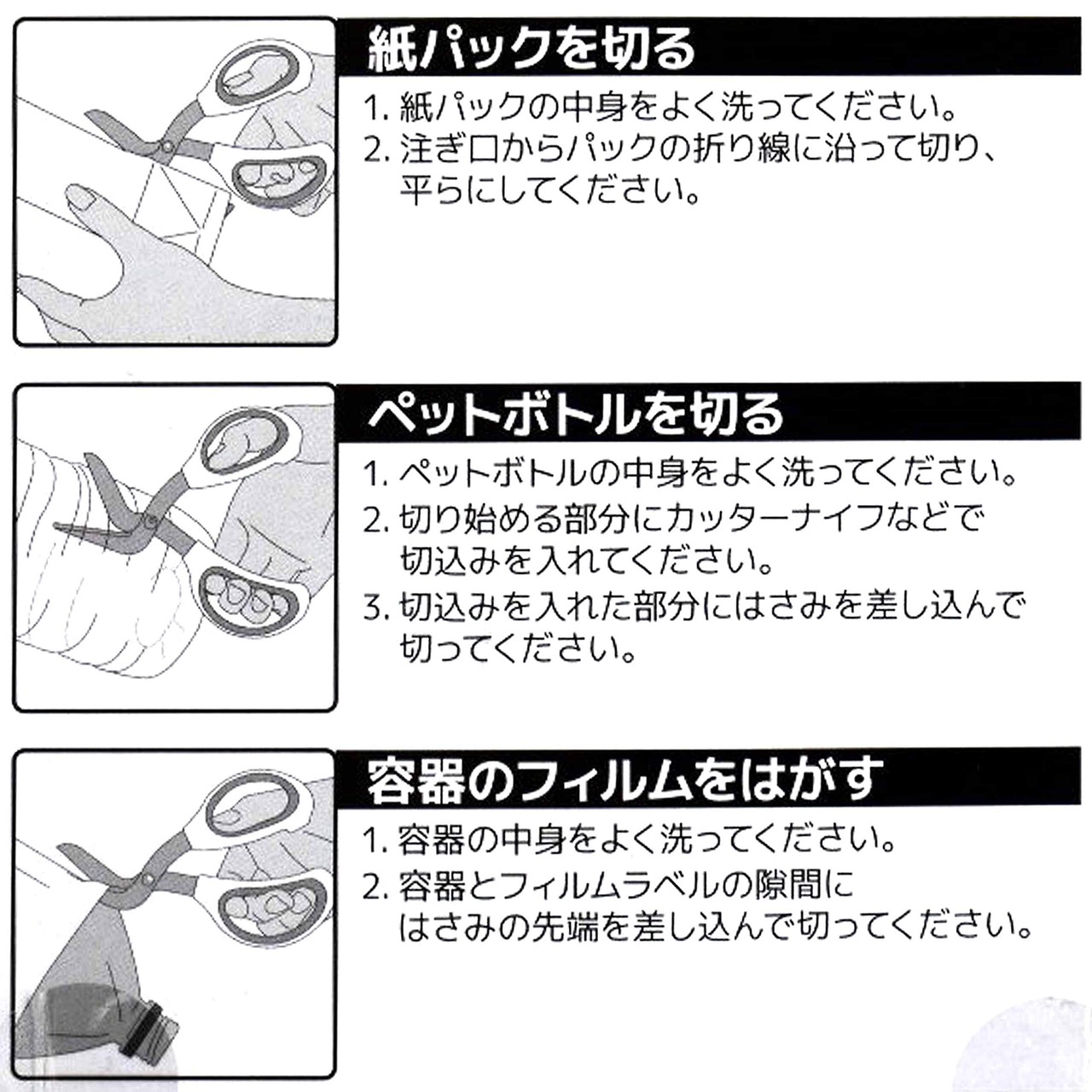 紙パックを切る

1. 紙パックの中身をよく洗ってください。
2. 注ぎ口からパックの折り線に沿って切り、平らにしてください。

ペットボトルを切る

1. ペットボトルの中身をよく洗ってください。
2. 切り始める部分にカッターナイフなどで切込みを入れてください。
3. 切込みを入れた部分にはさみを差し込んで切ってください。

容器のフィルムをはがす

1. 容器の中身をよく洗ってください。
2. 容器とフィルムラベルの隙間にはさみの先端を差し込んで切ってください。