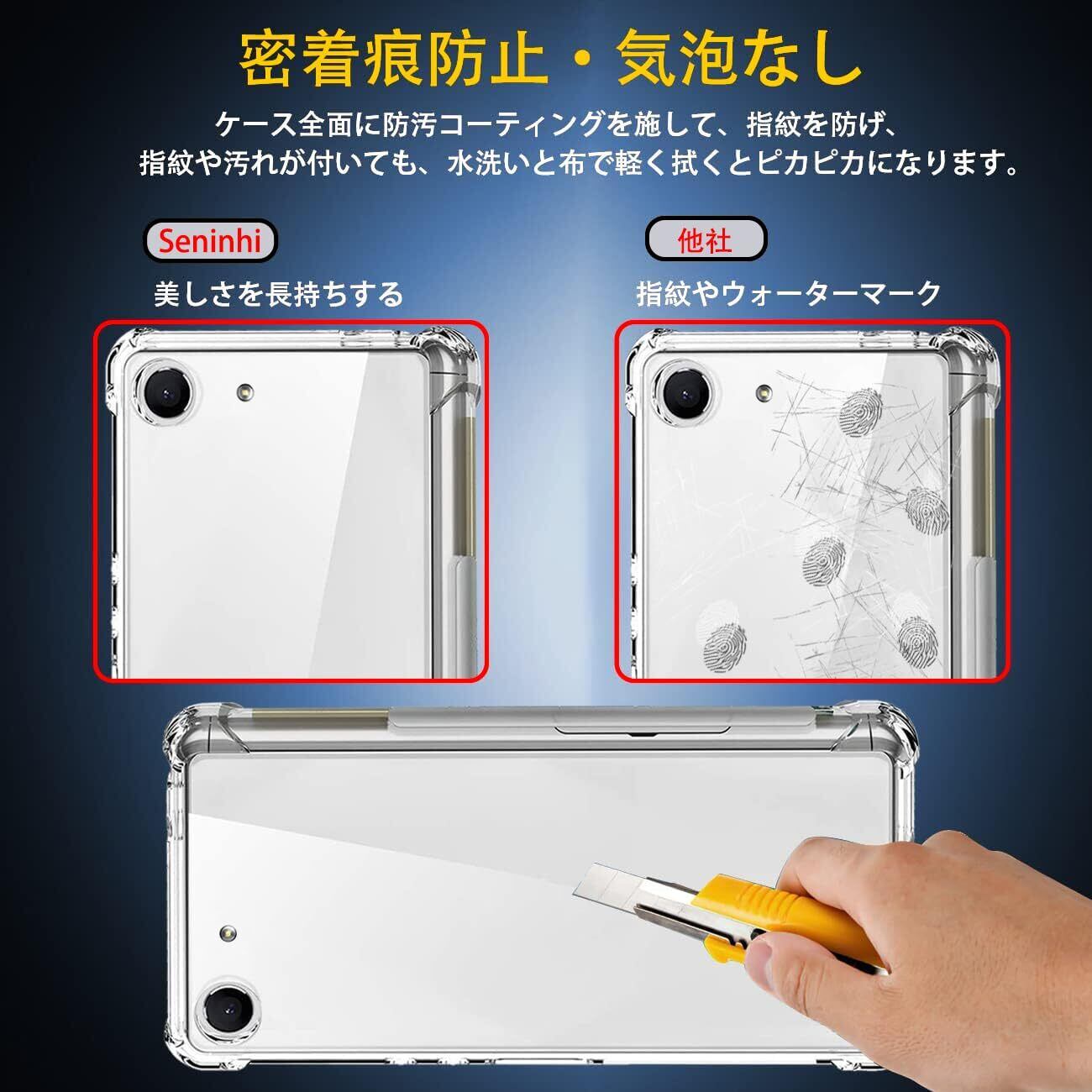 密着痕防止・気泡なし

ケース全面に防汚コーティングを施して、指紋を防げ、指紋や汚れが付いても、水洗いと布で軽く拭くとピカピカになります。

Seninhi

美しさを長持ちする

他社

指紋やウォーターマーク