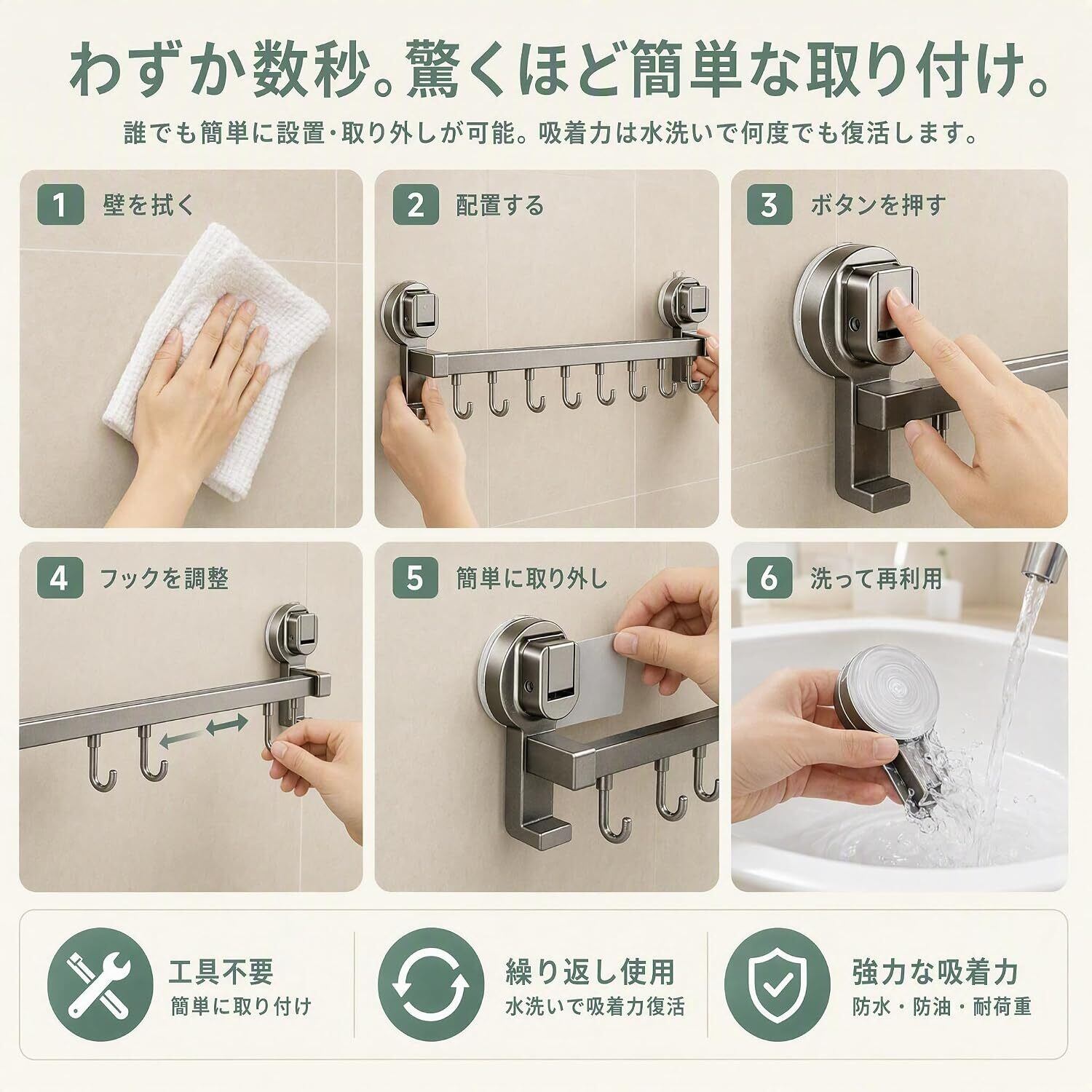 わずか数秒。驚くほど簡単な取り付け。

誰でも簡単に設置・取り外しが可能。吸着力は水洗いで何度でも復活します。

1 壁を拭く

2 配置する

3 ボタンを押す

4 フックを調整

5 簡単に取り外し

6 洗って再利用

工具不要
簡単に取り付け

繰り返し使用
水洗いで吸着力復活

強力な吸着力
防水・防油・耐荷重