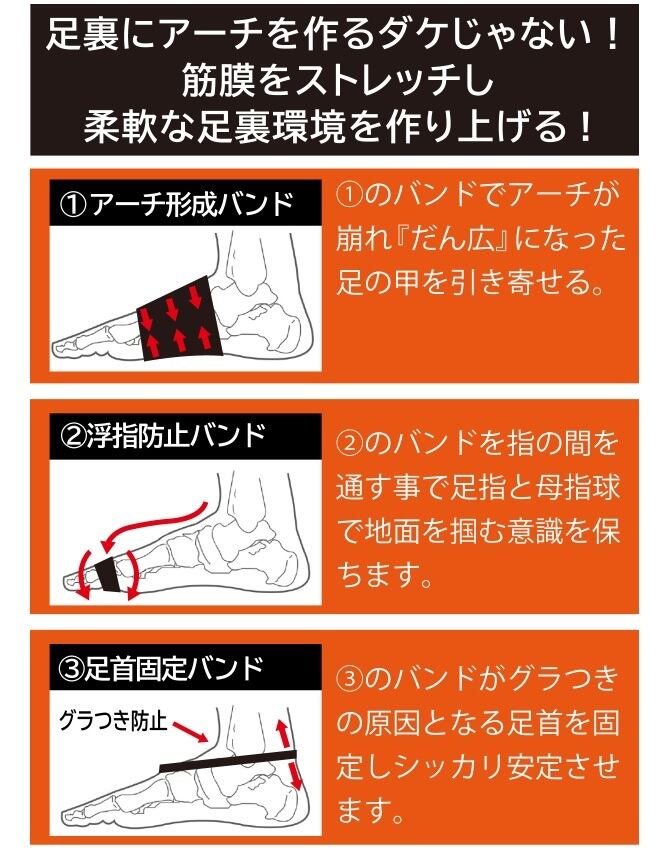 足裏にアーチを作るダケじゃない！
筋膜をストレッチし
柔軟な足裏環境を作り上げる！

①アーチ形成バンド

①のバンドでアーチが崩れ『だん広』になった足の甲を引き寄せる。

②浮指防止バンド

②のバンドを指の間を通す事で足指と母指球で地面を掴む意識を保ちます。

③足首固定バンド

グラつき防止

③のバンドがグラつきの原因となる足首を固定しシッカリ安定させます。