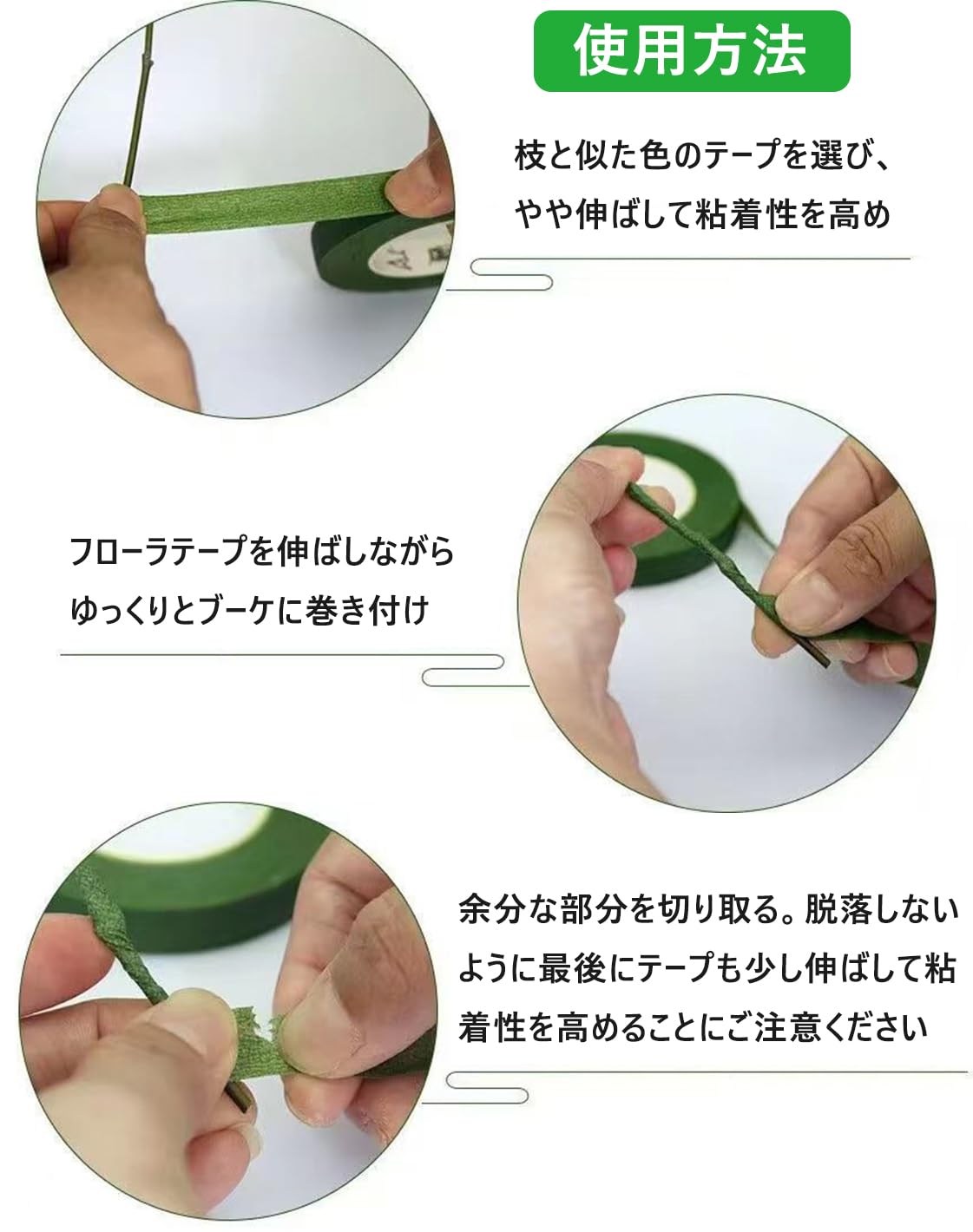 使用方法

枝と似た色のテープを選び、やや伸ばして粘着性を高め

フローラテープを伸ばしながらゆっくりとブーケに巻き付け

余分な部分を切り取る。脱落しないように最後にテープも少し伸ばして粘着性を高めることにご注意ください