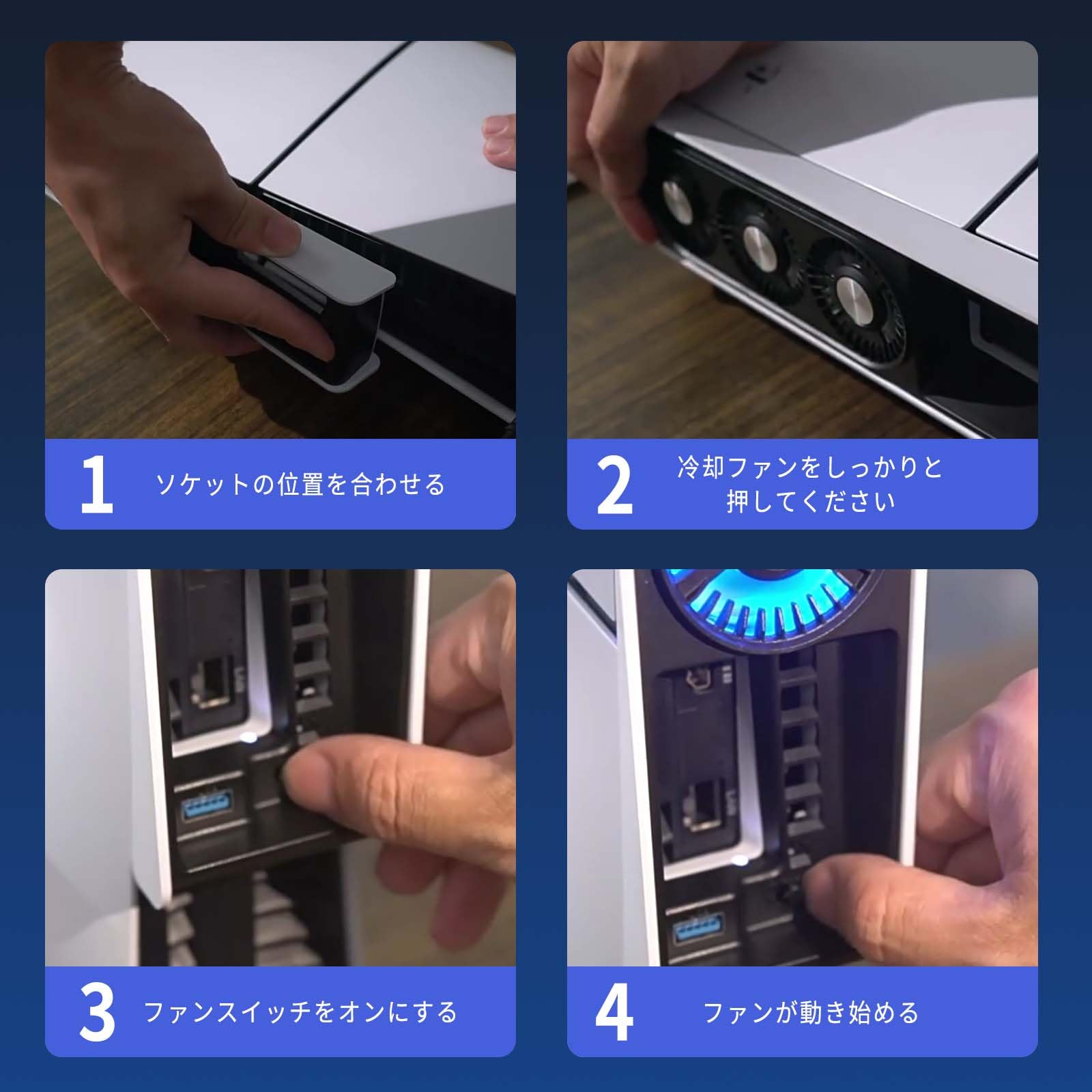 1 ソケットの位置を合わせる

2 冷却ファンをしっかりと押してください

3 ファンスイッチをオンにする

4 ファンが動き始める