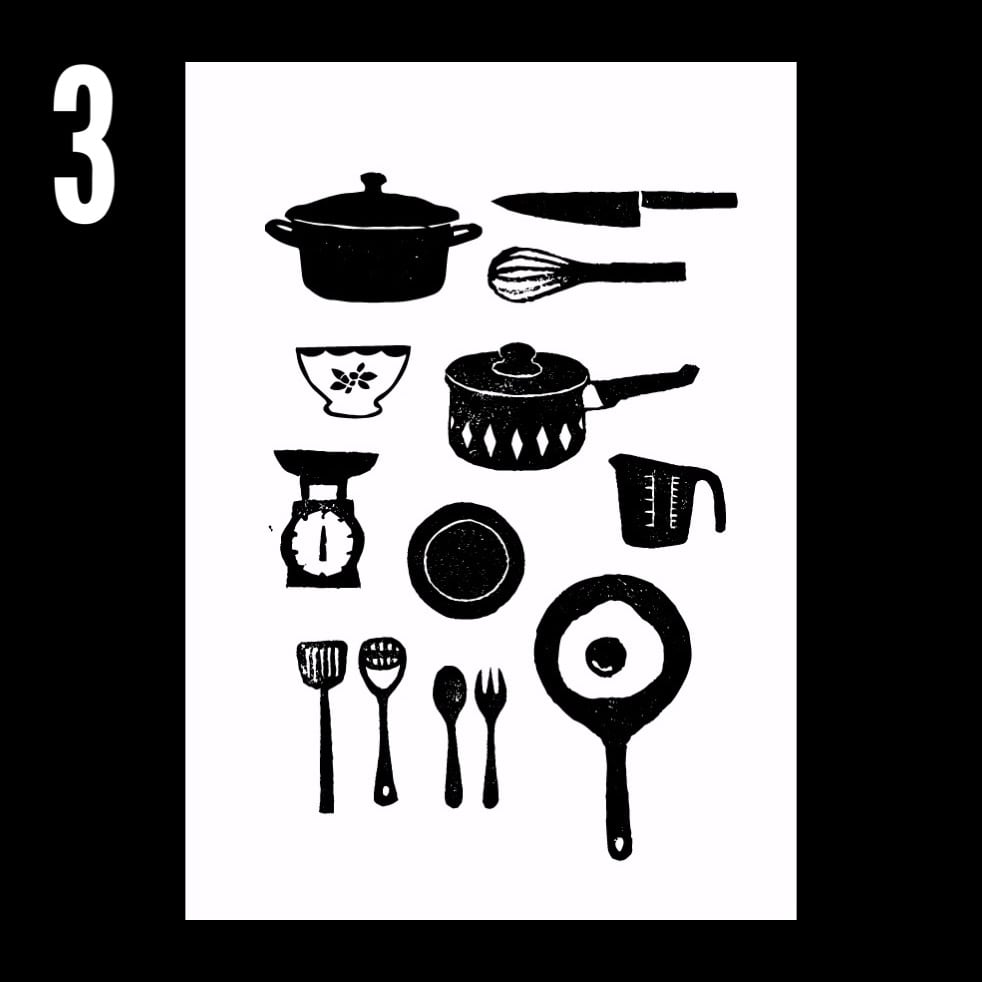 3