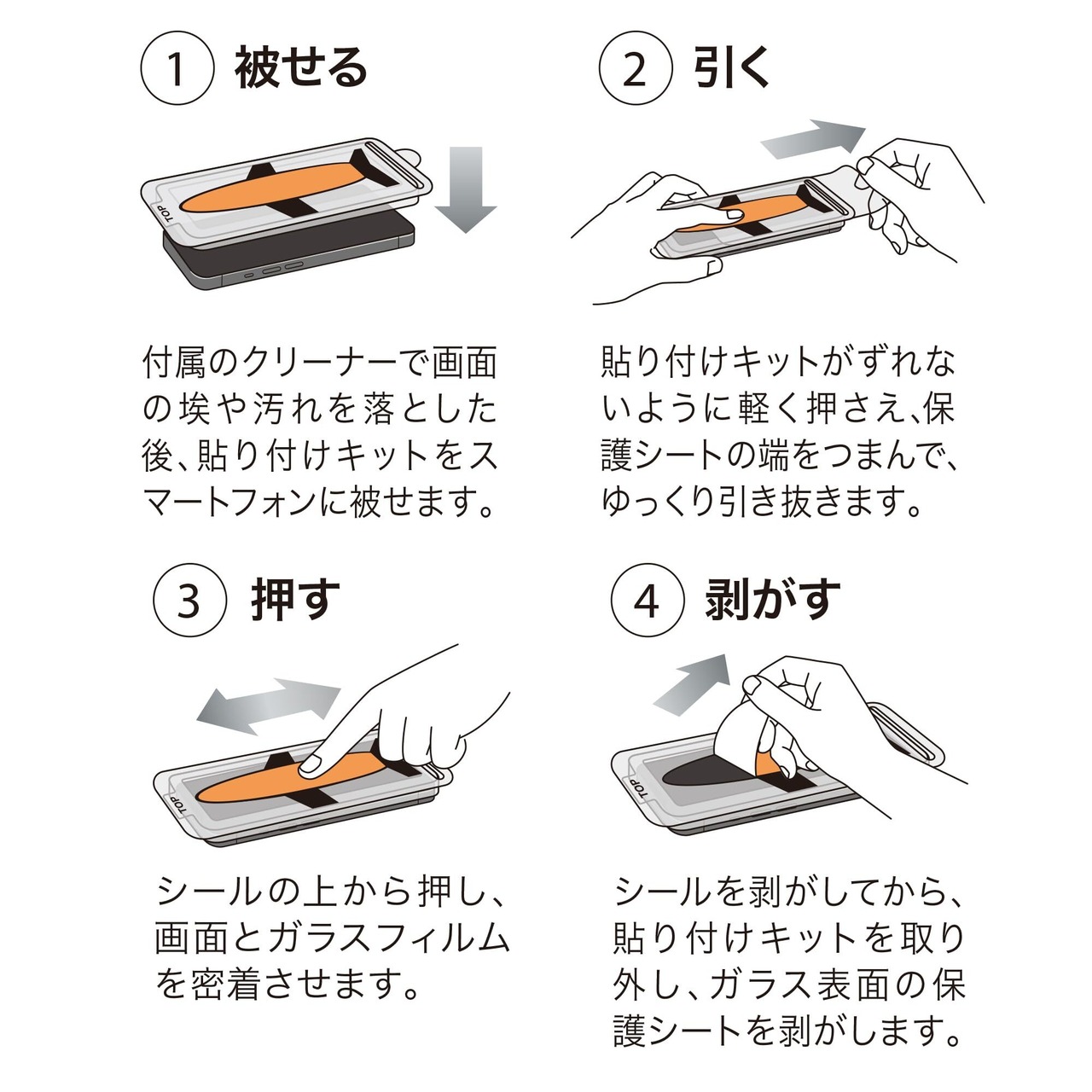 1 被せる

TOP

付属のクリーナーで画面の埃や汚れを落とした後、貼り付けキットをスマートフォンに被せます。

2 引く

貼り付けキットがずれないように軽く押さえ、保護シートの端をつまんで、ゆっくり引き抜きます。

3 押す

TOP

シールの上から押し、画面とガラスフィルムを密着させます。

4 剥がす

TOP

シールを剥がしてから、貼り付けキットを取り外し、ガラス表面の保護シートを剥がします。