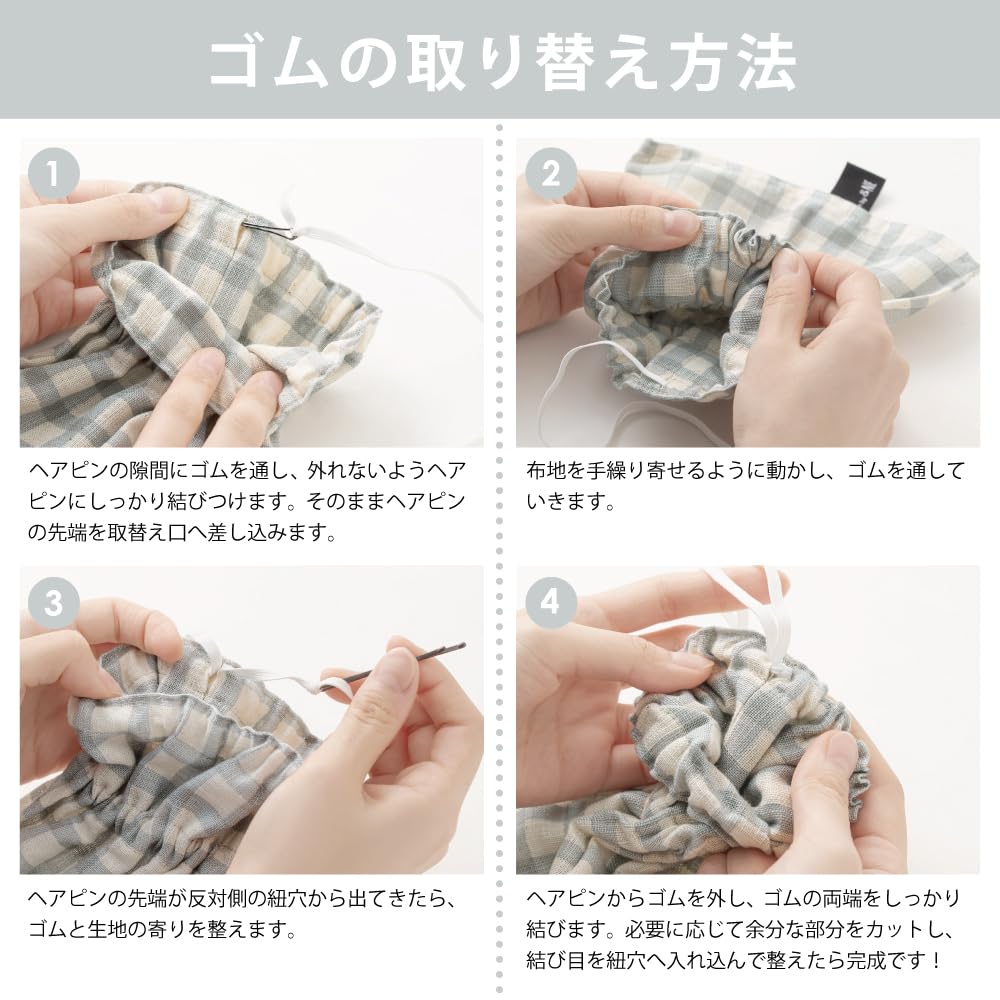 ゴムの取り替え方法

1

ヘアピンの隙間にゴムを通し、外れないようヘアピンにしっかり結びつけます。そのままヘアピンの先端を取替え口へ差し込みます。

2

布地を手繰り寄せるように動かし、ゴムを通していきます。

3

ヘアピンの先端が反対側の紐穴から出てきたら、ゴムと生地の寄りを整えます。

4

ヘアピンからゴムを外し、ゴムの両端をしっかり結びます。必要に応じて余分な部分をカットし、結び目を紐穴へ入れ込んで整えたら完成です！