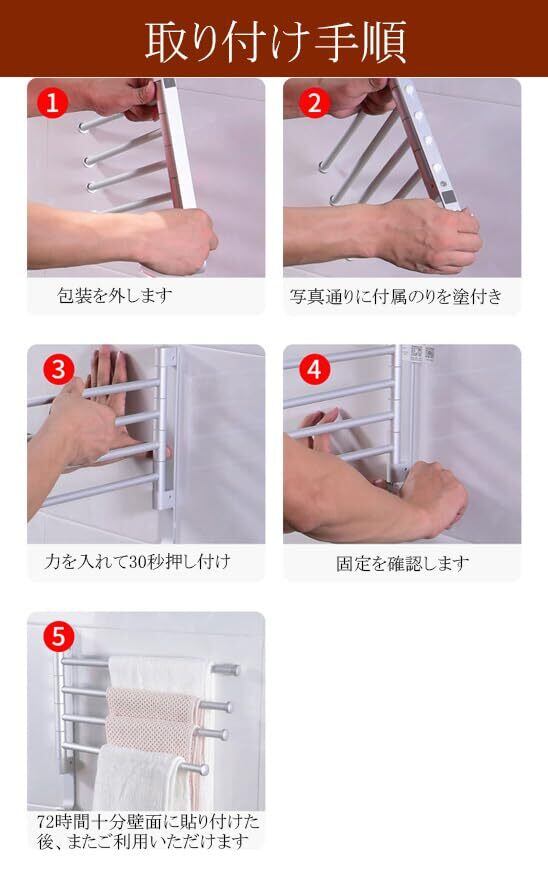 取り付け手順

1

包装を外します

2

写真通りに付属のりを塗付き

3

力を入れて30秒押し付け

4

固定を確認します

5

72時間十分壁面に貼り付けた後、またご利用いただけます