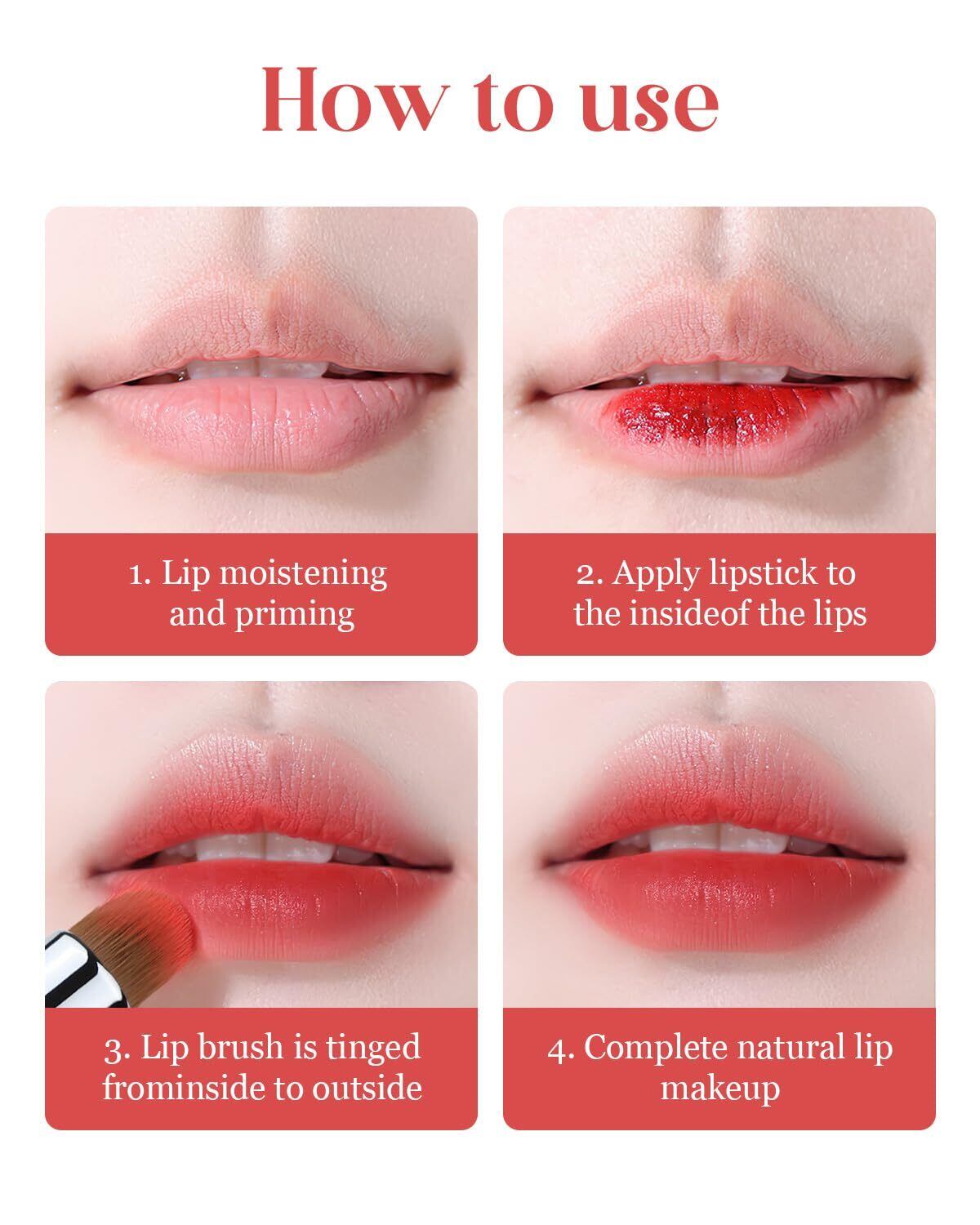 How to use

1. Lip moistening and priming

2. Apply lipstick to the insideof the lips

3. Lip brush is tinged frominside to outside

4. Complete natural lip makeup