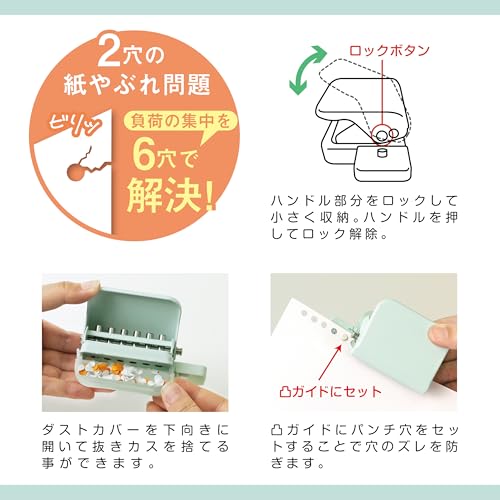 2穴の
紙やぶれ問題

ビリッ

負荷の集中を
6穴で
解決!

ロックボタン

ハンドル部分をロックして小さく収納。ハンドルを押してロック解除。

ダストカバーを下向きに開いて抜きカスを捨てる事ができます。

凸ガイドにセット

凸ガイドにパンチ穴をセットすることで穴のズレを防ぎます。