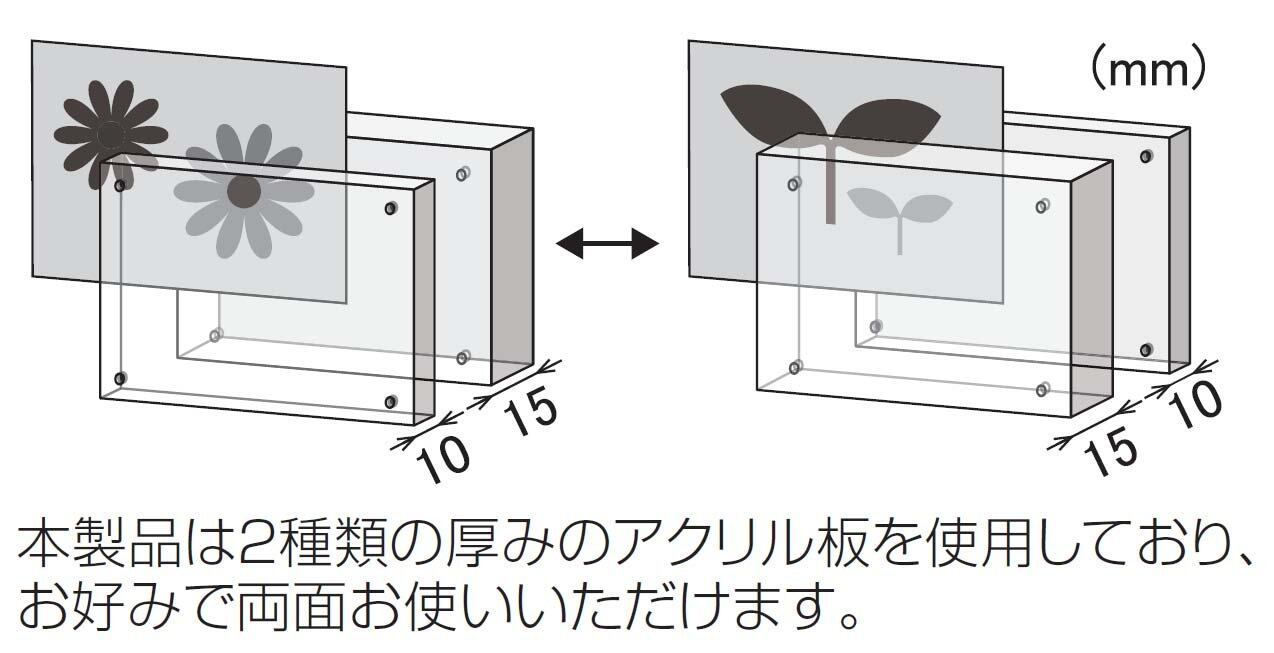 (mm)

10

15

15

10

本製品は2種類の厚みのアクリル板を使用しており、お好みで両面お使いいただけます。