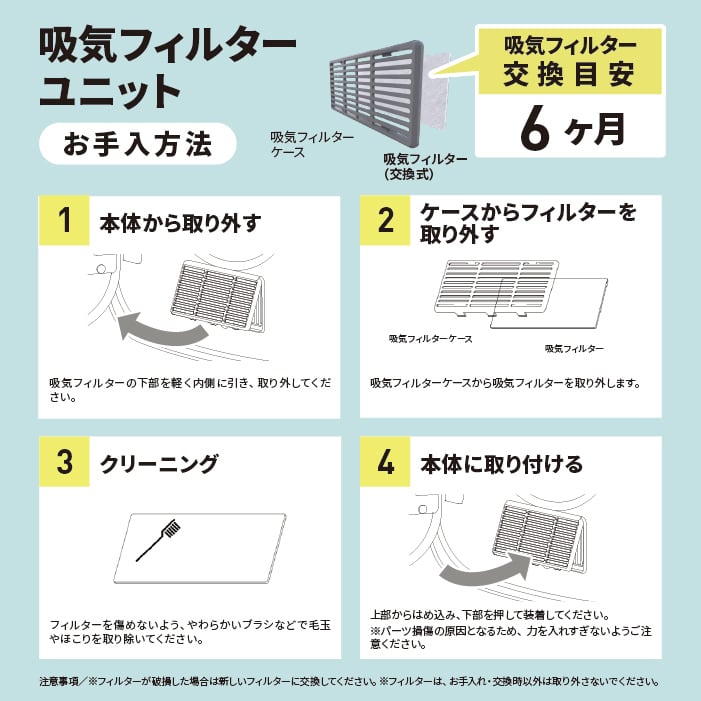 吸気フィルターユニット

お手入方法

吸気フィルターケース

吸気フィルター（交換式）

吸気フィルター交換目安

6ヶ月

1 本体から取り外す

吸気フィルターの下部を軽く内側に引き、取り外してください。

2 ケースからフィルターを取り外す

吸気フィルターケース

吸気フィルター

吸気フィルターケースから吸気フィルターを取り外します。

3 クリーニング

フィルターを傷めないよう、やわらかいブラシなどで毛玉やほこりを取り除いてください。

4 本体に取り付ける

上部からはめ込み、下部を押して装着してください。
※パーツ損傷の原因となるため、力を入れすぎないようご注意ください。

注意事項／※フィルターが破損した場合は新しいフィルターに交換してください。※フィルターは、お手入れ・交換時以外は取り外さないでください。