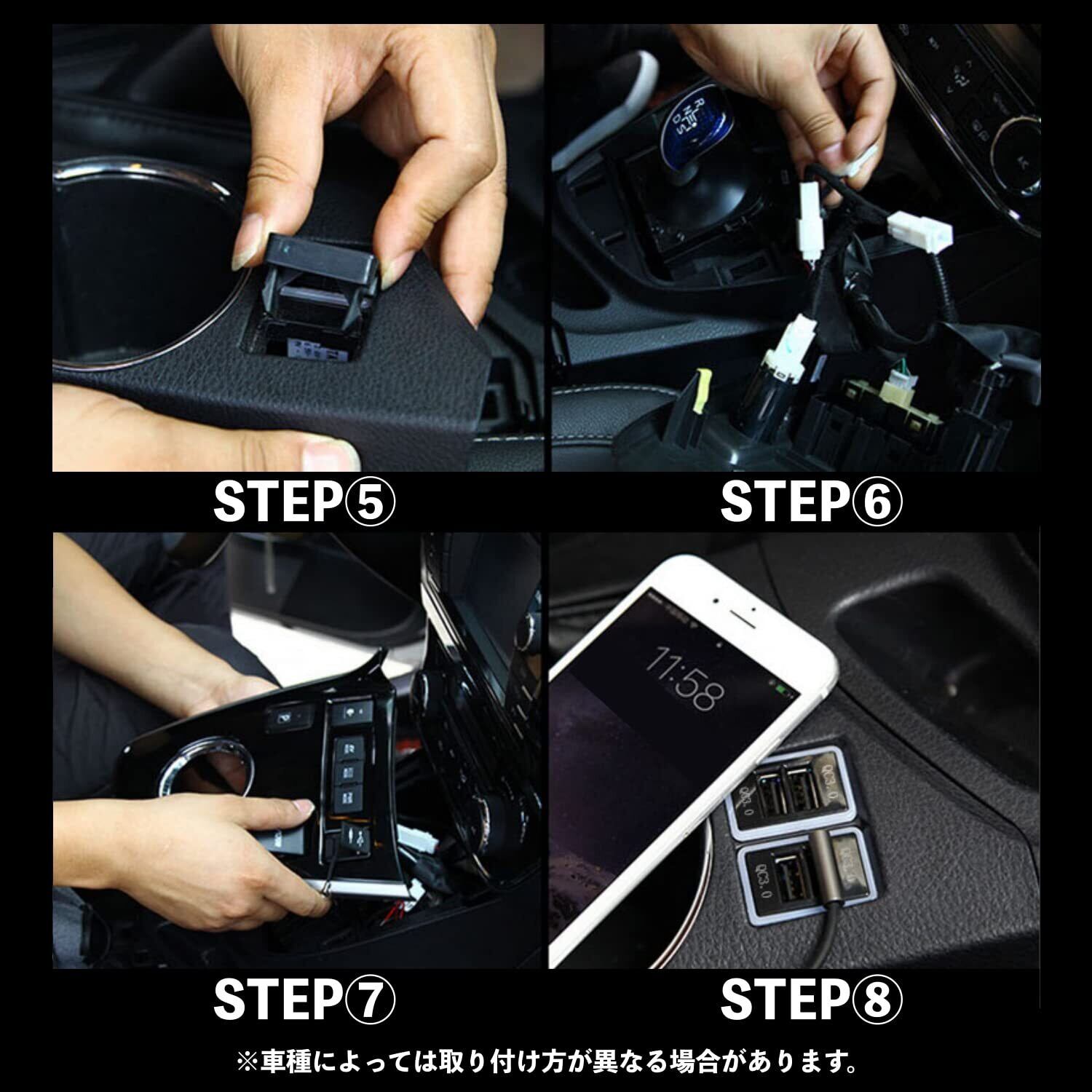 STEP⑤

STEP⑥

STEP⑦

11:58

QC3.0

QC3.0

QC3.0

STEP⑧

※車種によっては取り付け方が異なる場合があります。