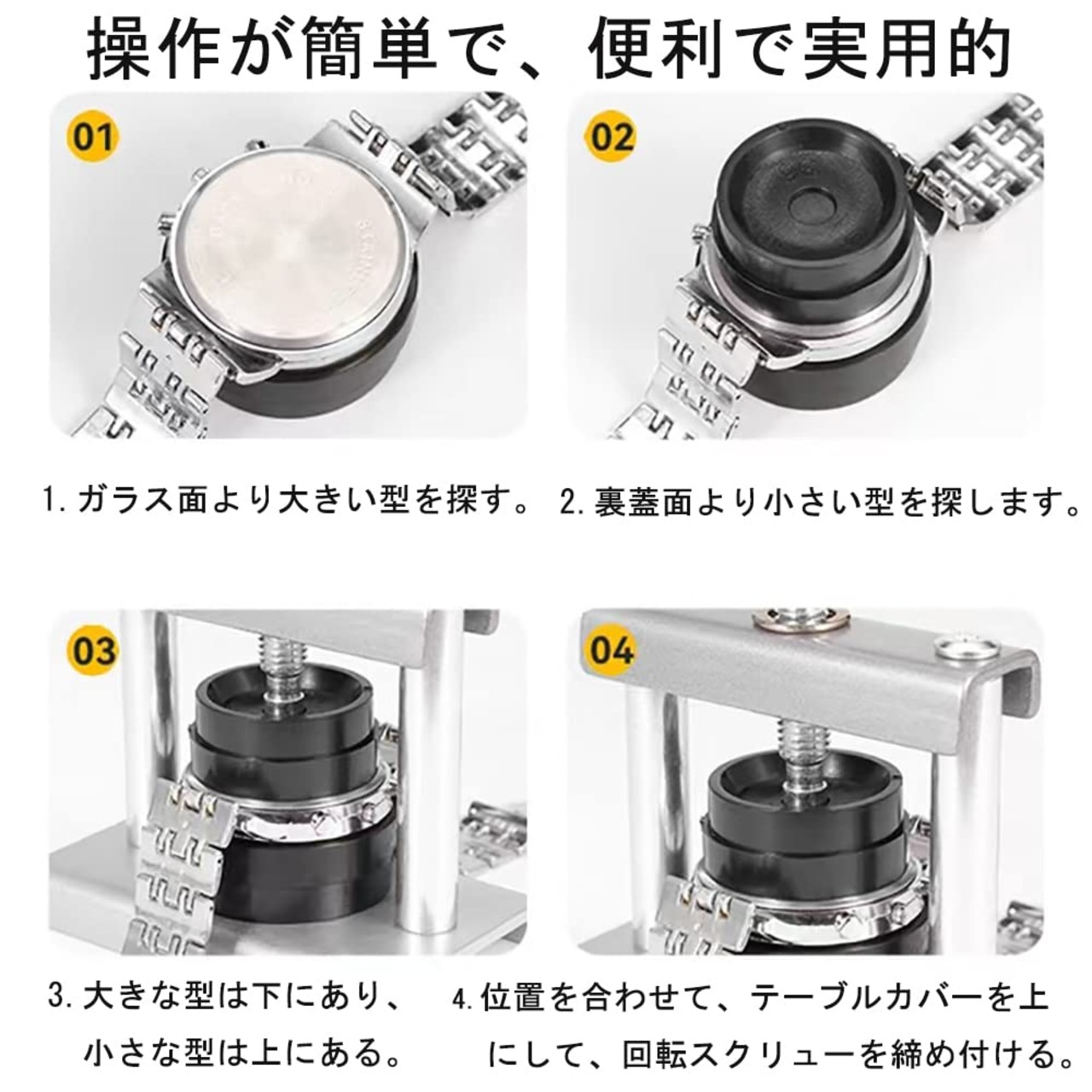 操作が簡単で、便利で実用的

01

02

1. ガラス面より大きい型を探す。

2. 裏蓋面より小さい型を探します。

03

04

3. 大きな型は下にあり、小さな型は上にある。

4. 位置を合わせて、テーブルカバーを上にして、回転スクリューを締め付ける。