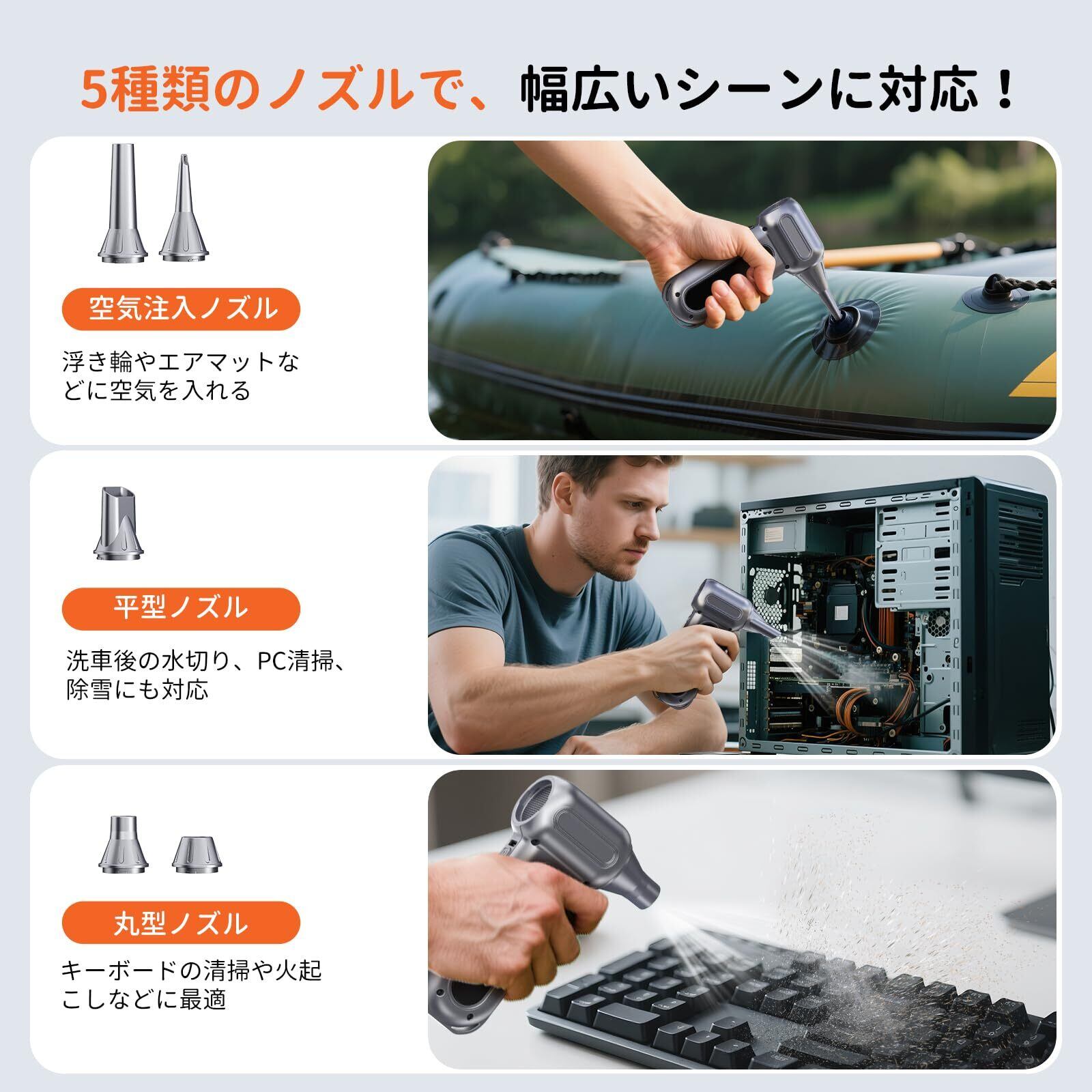 5種類のノズルで、幅広いシーンに対応！

空気注入ノズル

浮き輪やエアマットなどに空気を入れる

平型ノズル

洗車後の水切り、PC清掃、除雪にも対応

丸型ノズル

キーボードの清掃や火起こしなどに最適