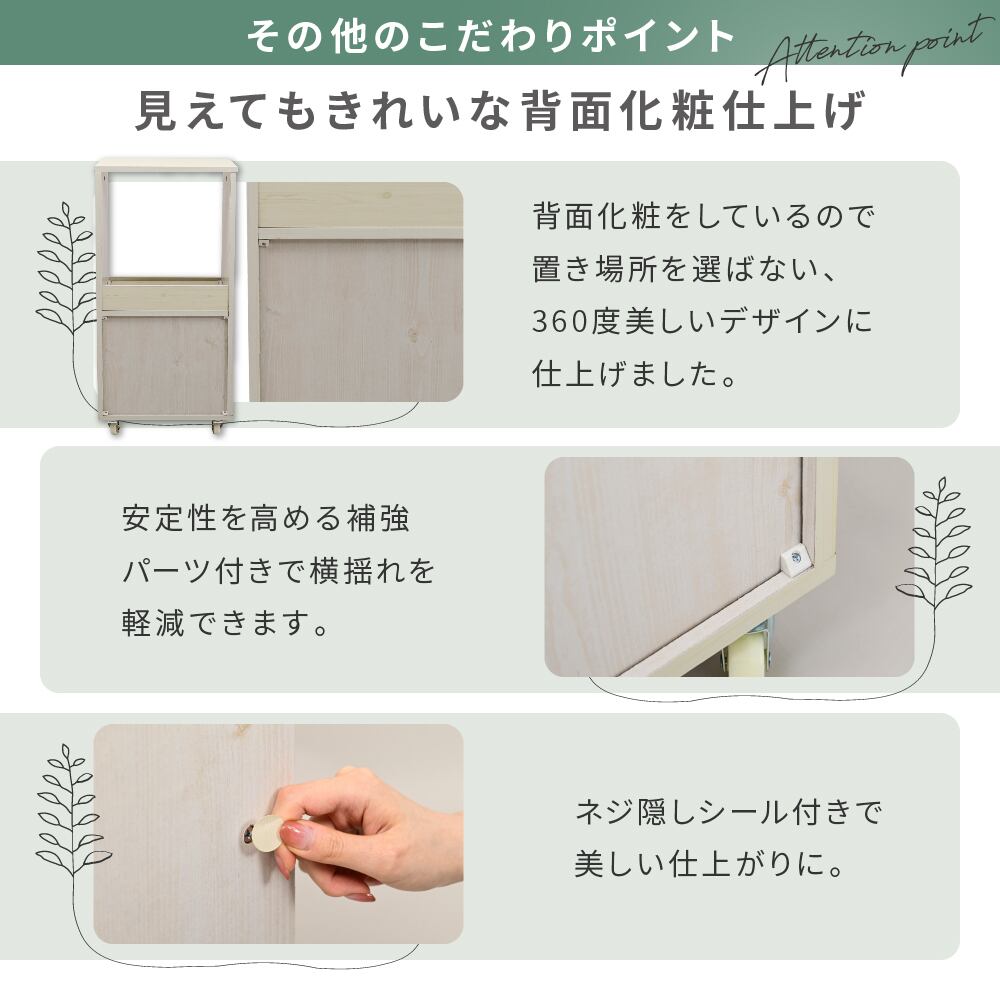 その他のこだわりポイント

Attention point

見えてもきれいな背面化粧仕上げ

背面化粧をしているので置き場所を選ばない、360度美しいデザインに仕上げました。

安定性を高める補強パーツ付きで横揺れを軽減できます。

ネジ隠しシール付きで美しい仕上がりに。