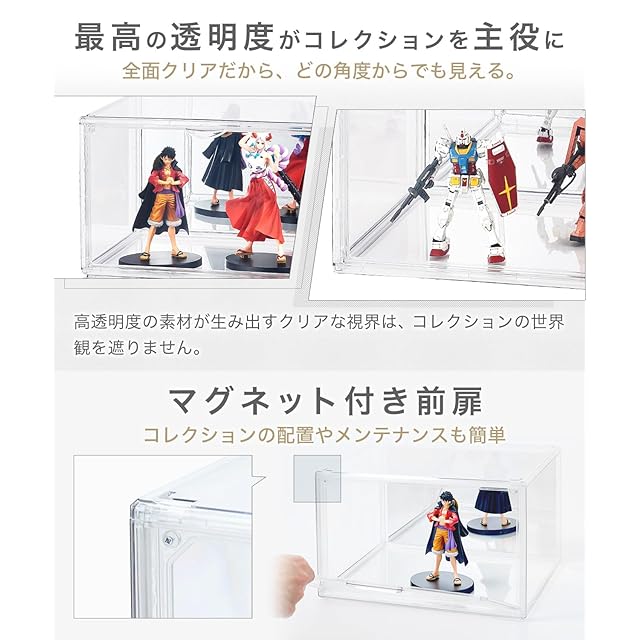 最高の透明度がコレクションを主役に
全面クリアだから、どの角度からでも見える。

高透明度の素材が生み出すクリアな視界は、コレクションの世界観を遮りません。

マグネット付き前扉
コレクションの配置やメンテナンスも簡単