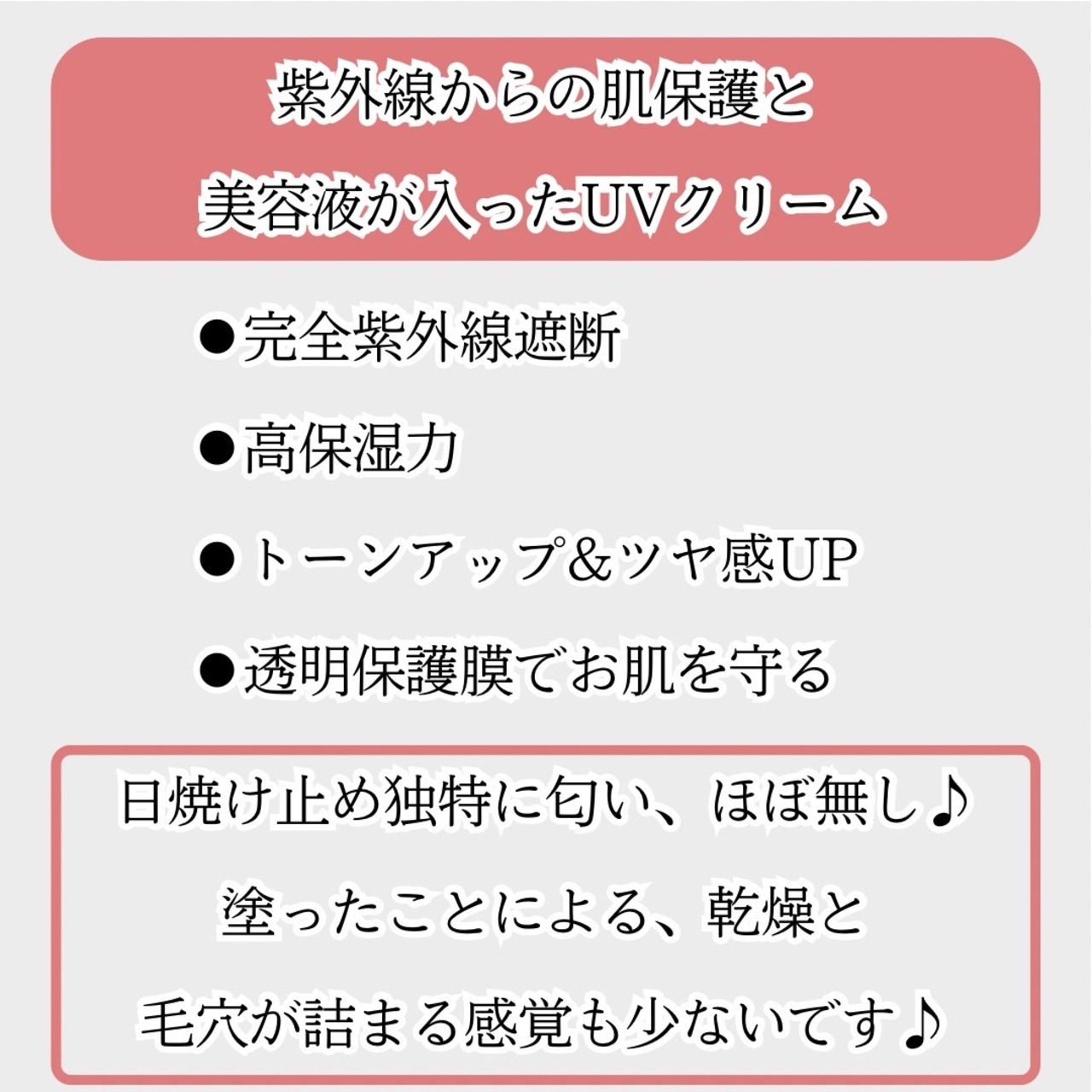 紫外線からの肌保護と
美容液が入ったUVクリーム

• 完全紫外線遮断

• 高保湿力

• トーンアップ＆ツヤ感UP

• 透明保護膜でお肌を守る

日焼け止め独特に匂い、ほぼ無し♪
塗ったことによる、乾燥と
毛穴が詰まる感覚も少ないです♪