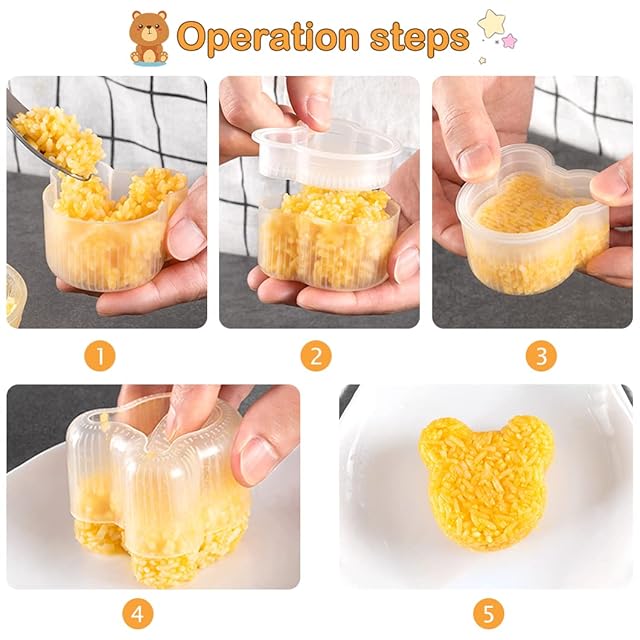 Operation steps

1

2

3

4

5