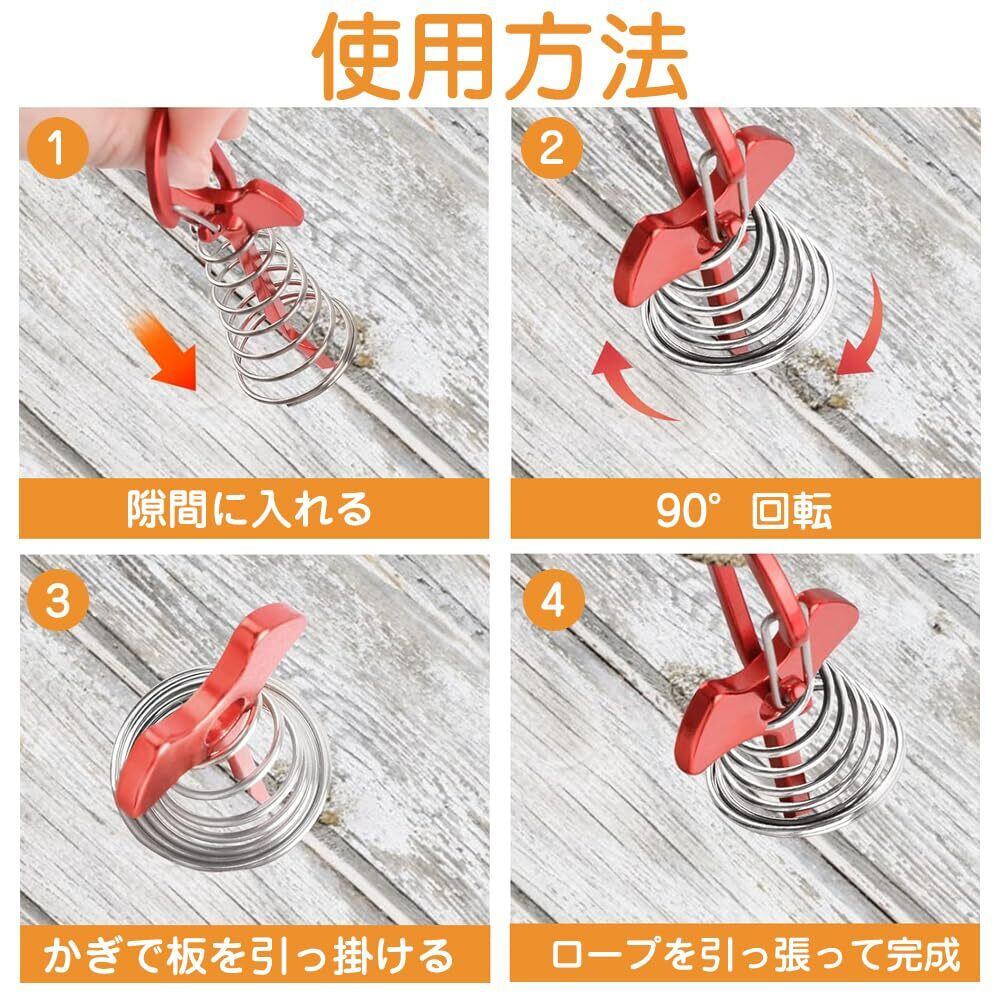 使用方法

1

隙間に入れる

2

90° 回転

3

かぎで板を引っ掛ける

4

ロープを引っ張って完成