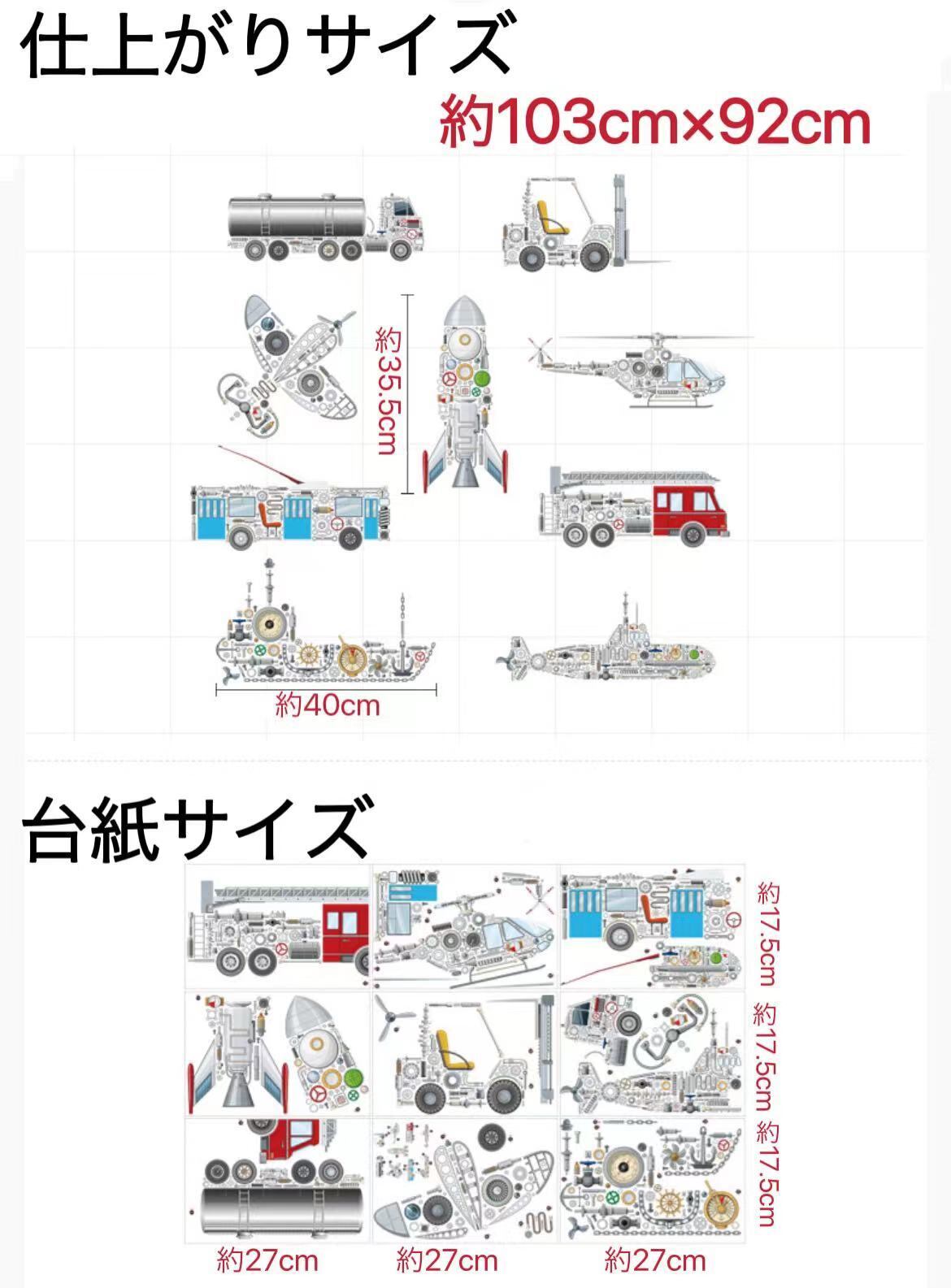 仕上がりサイズ

約103cm×92cm

約35.5cm

約40cm

台紙サイズ

約17.5cm

約17.5cm

約17.5cm

約27cm

約27cm

約27cm