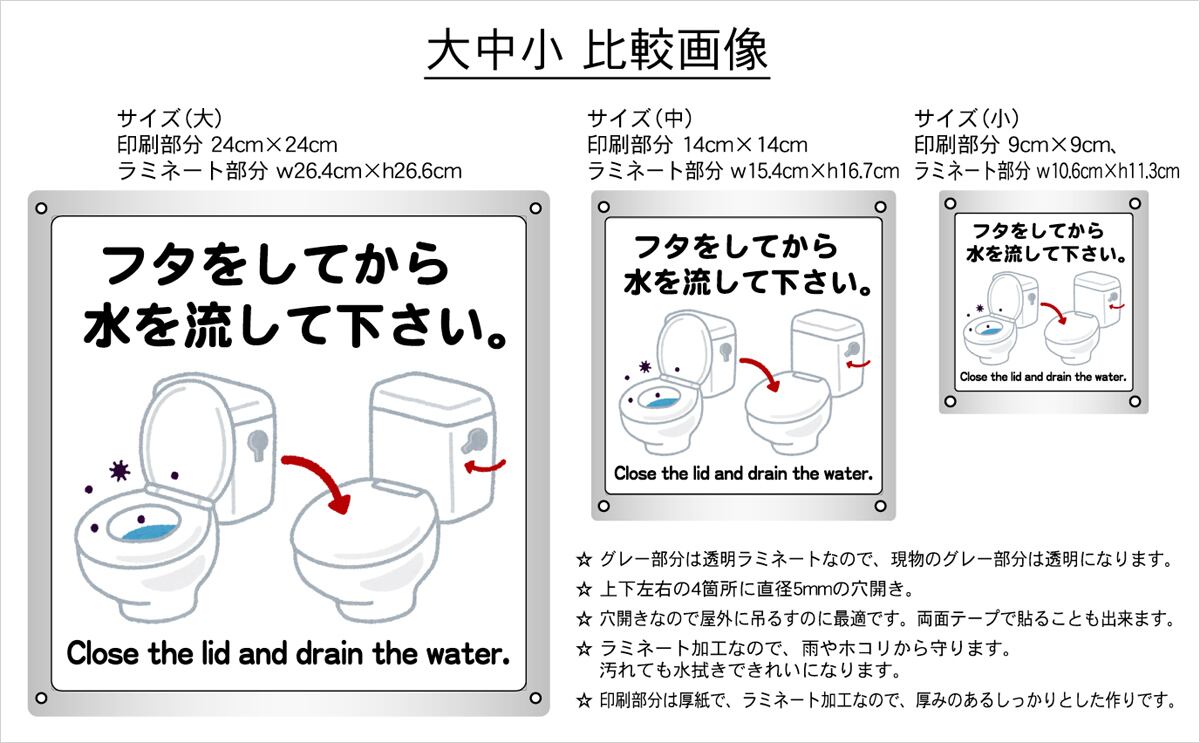 大中小 比較画像

サイズ（大）
印刷部分 24cm×24cm
ラミネート部分 w26.4cm×h26.6cm

フタをしてから
水を流して下さい。

Close the lid and drain the water.

サイズ（中）
印刷部分 14cm×14cm
ラミネート部分 w15.4cm×h16.7cm

フタをしてから
水を流して下さい。

Close the lid and drain the water.

サイズ（小）
印刷部分 9cm×9cm、
ラミネート部分 w10.6cm×h11.3cm

フタをしてから
水を流して下さい。

Close the lid and drain the water.

☆ グレー部分は透明ラミネートなので、現物のグレー部分は透明になります。
☆ 上下左右の4箇所に直径5mmの穴開き。
☆ 穴開きなので屋外に吊るすのに最適です。両面テープで貼ることも出来ます。
☆ ラミネート加工なので、雨やホコリから守ります。
汚れても水拭きできれいになります。
☆ 印刷部分は厚紙で、ラミネート加工なので、厚みのあるしっかりとした作りです。