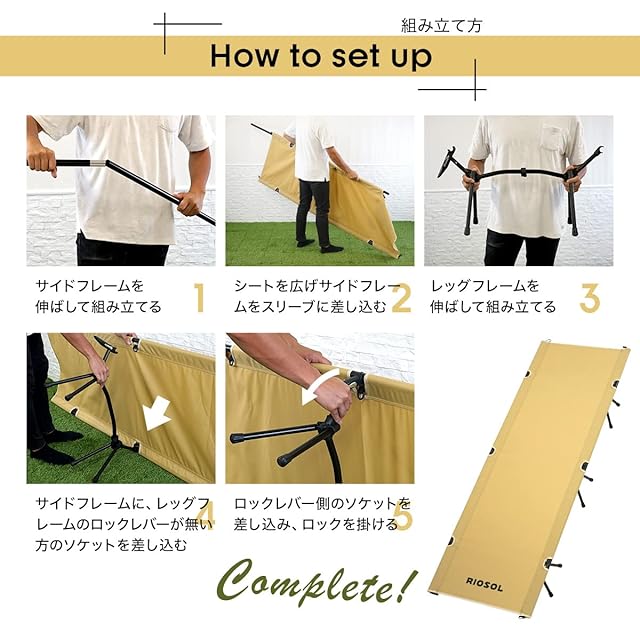 組み立て方
How to set up

サイドフレームを伸ばして組み立てる
1

シートを広げサイドフレームをスリーブに差し込む
2

レッグフレームを伸ばして組み立てる
3

サイドフレームに、レッグフレームのロックレバーが無い方のソケットを差し込む
4

ロックレバー側のソケットを差し込み、ロックを掛ける
5

Complete!

RIOSOL