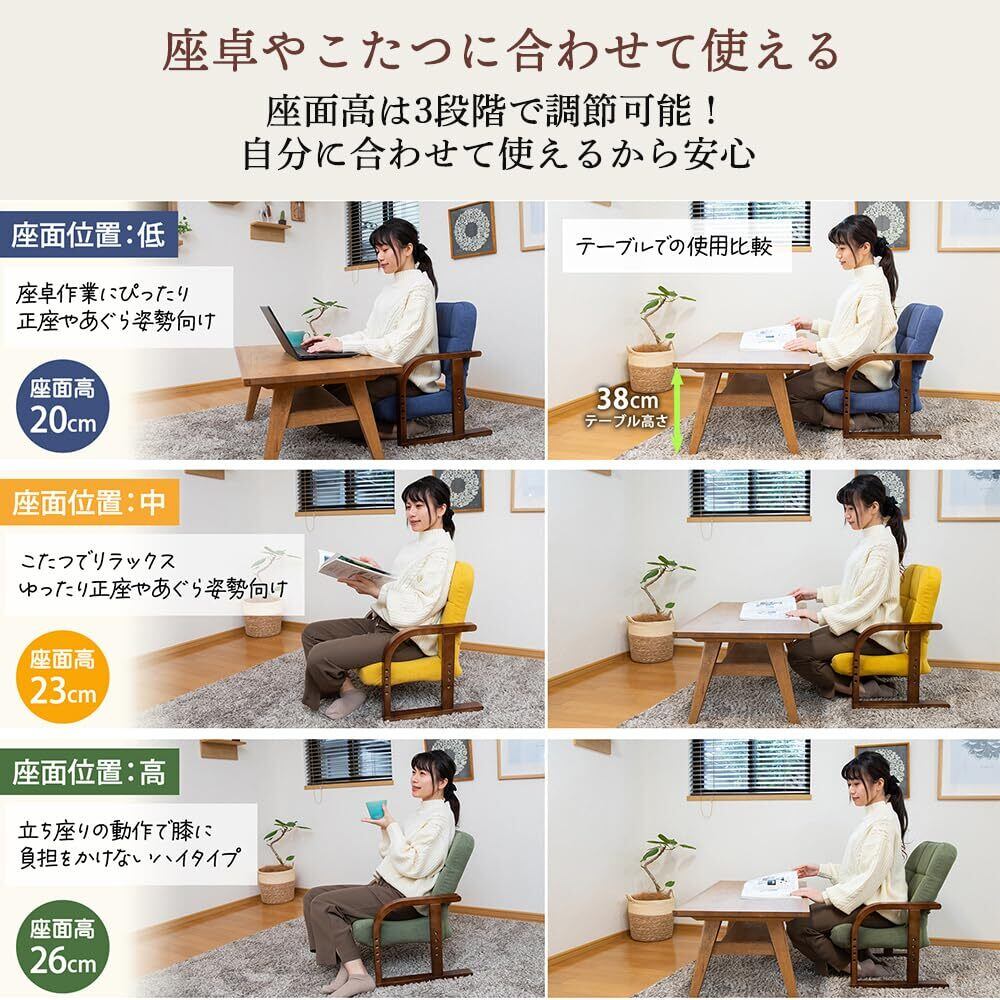 座卓やこたつに合わせて使える

座面高は3段階で調節可能！
自分に合わせて使えるから安心

座面位置：低

座卓作業にぴったり
正座やあぐら姿勢向け

座面高
20cm

テーブルでの使用比較

38cm
テーブル高さ

座面位置：中

こたつでリラックス
ゆったり正座やあぐら姿勢向け

座面高
23cm

座面位置：高

立ち座りの動作で膝に
負担をかけないハイタイプ

座面高
26cm