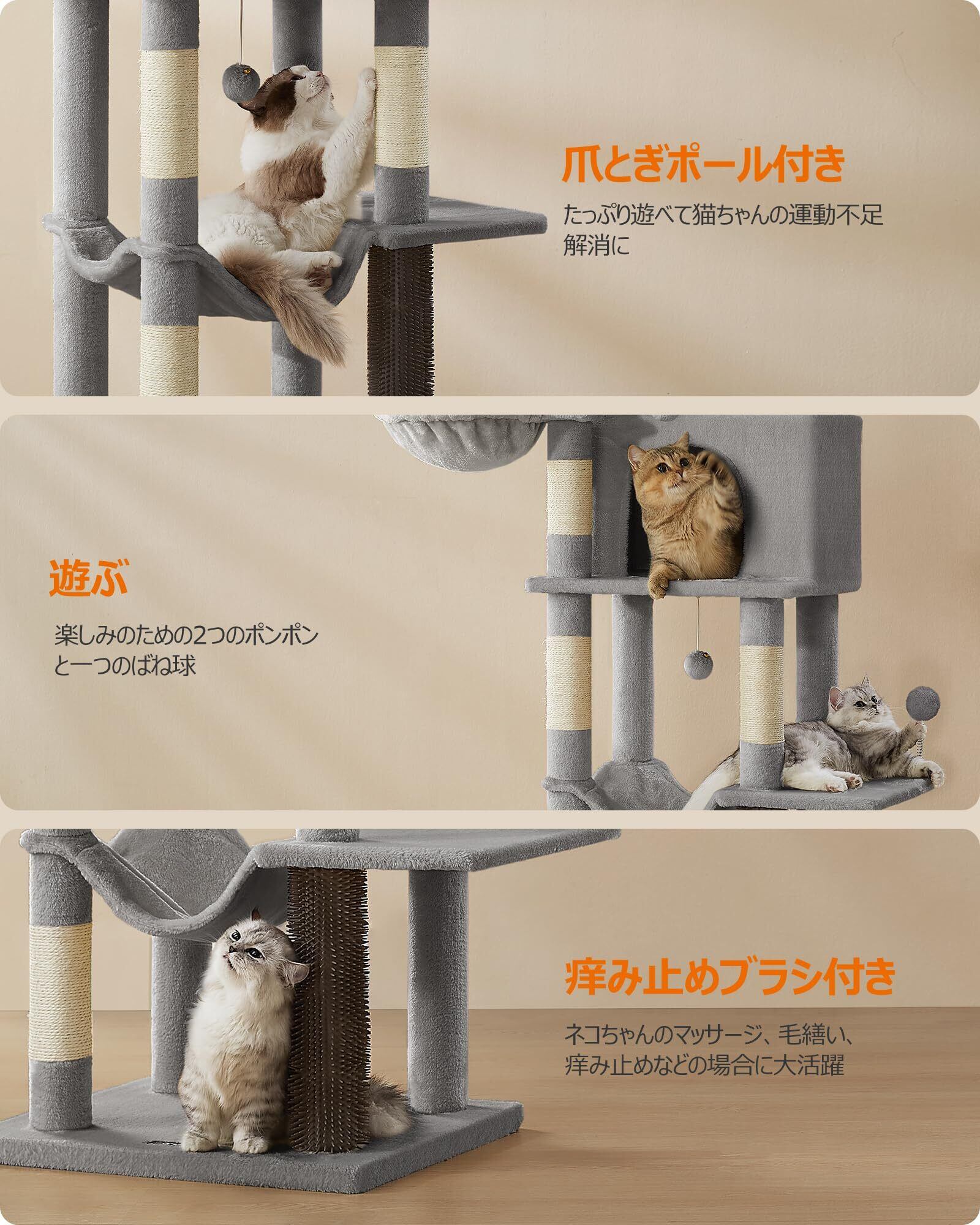 爪とぎポール付き

たっぷり遊べて猫ちゃんの運動不足解消に

遊ぶ

楽しみのための2つのポンポンと一つのばね球

痒み止めブラシ付き

ネコちゃんのマッサージ、毛繕い、痒み止めなどの場合に大活躍