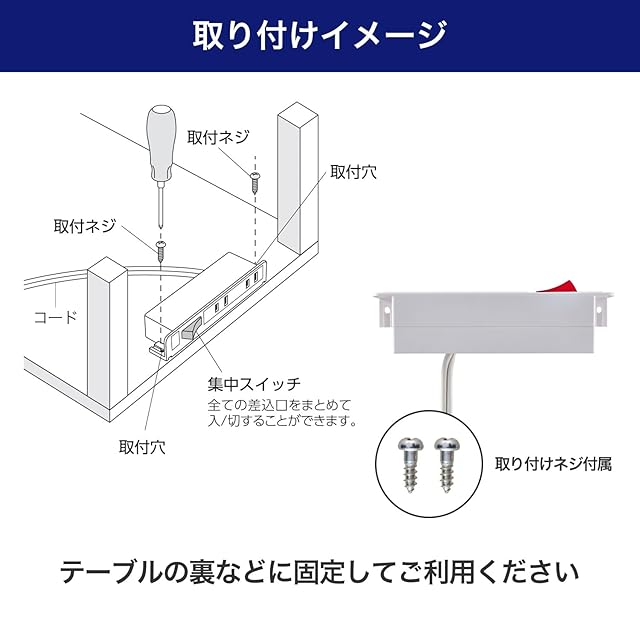 取り付けイメージ

取付ネジ

取付穴

取付ネジ

コード

集中スイッチ
全ての差込口をまとめて入/切することができます。

取付穴

取り付けネジ付属

テーブルの裏などに固定してご利用ください