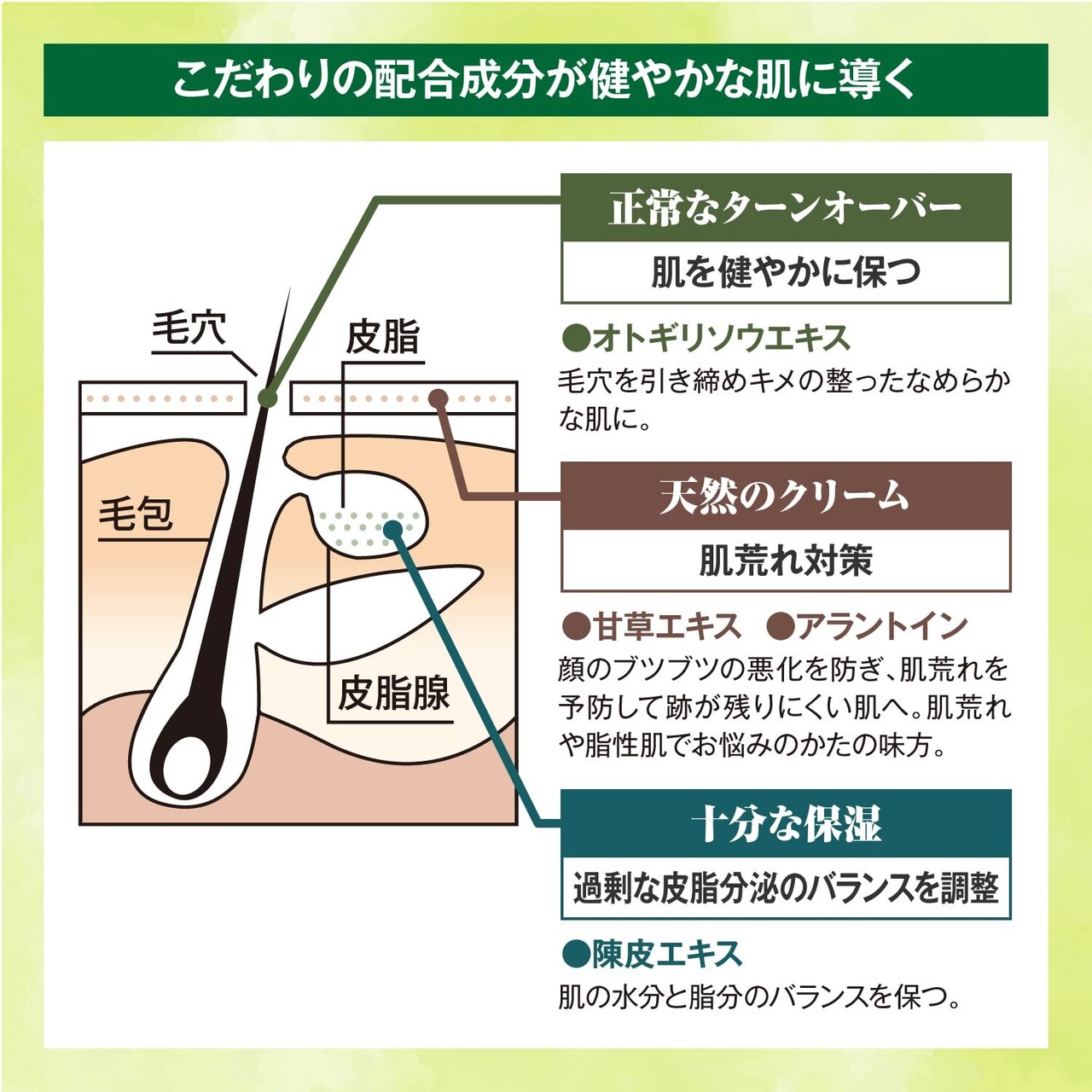 こだわりの配合成分が健やかな肌に導く

毛穴

皮脂

毛包

皮脂腺

正常なターンオーバー

肌を健やかに保つ

●オトギリソウエキス
毛穴を引き締めキメの整ったなめらかな肌に。

天然のクリーム

肌荒れ対策

●甘草エキス　●アラントイン
顔のブツブツの悪化を防ぎ、肌荒れを予防して跡が残りにくい肌へ。肌荒れや脂性肌でお悩みのかたの味方。

十分な保湿

過剰な皮脂分泌のバランスを調整

●陳皮エキス
肌の水分と脂分のバランスを保つ。