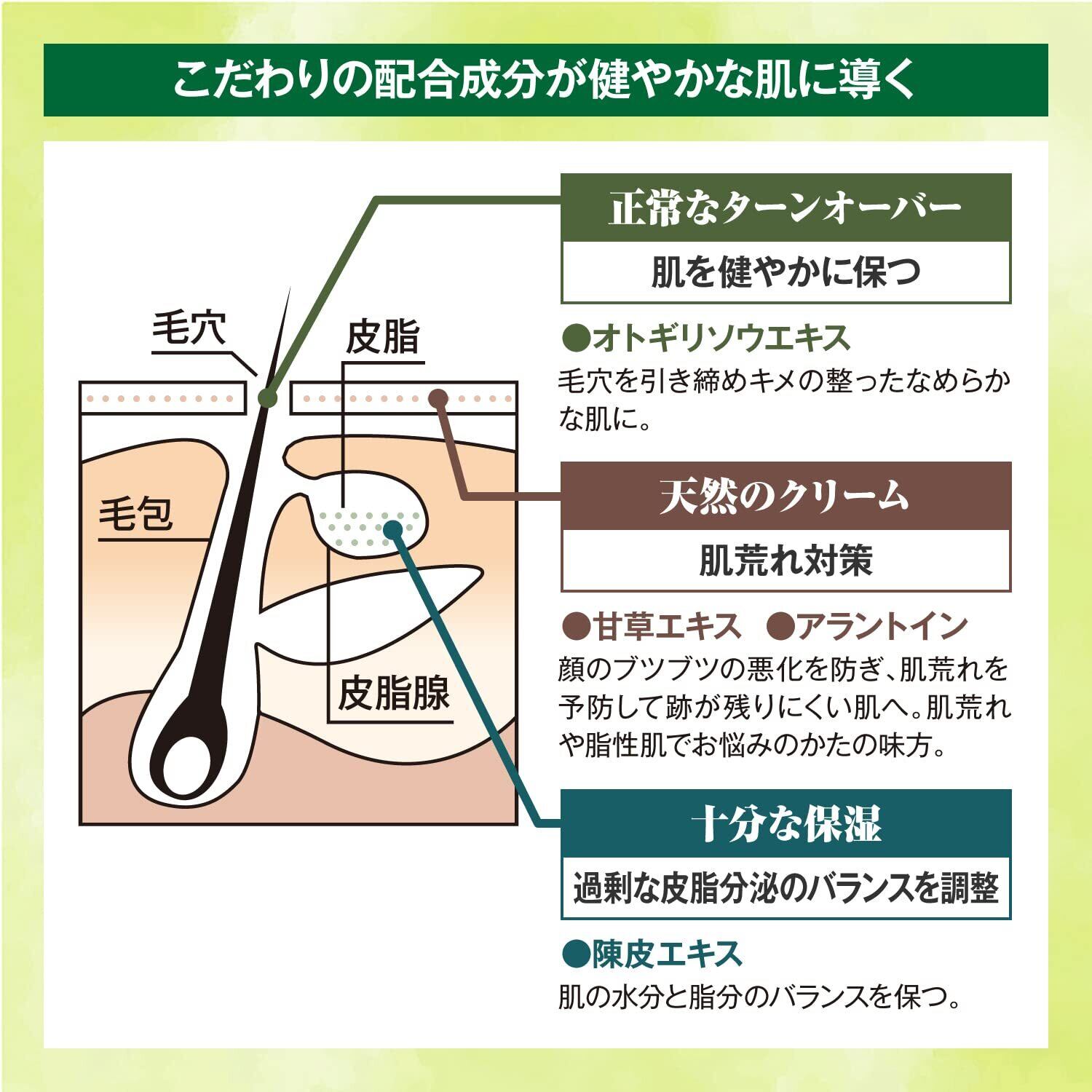 こだわりの配合成分が健やかな肌に導く

毛穴

皮脂

毛包

皮脂腺

正常なターンオーバー

肌を健やかに保つ

●オトギリソウエキス
毛穴を引き締めキメの整ったなめらかな肌に。

天然のクリーム

肌荒れ対策

●甘草エキス　●アラントイン
顔のブツブツの悪化を防ぎ、肌荒れを予防して跡が残りにくい肌へ。肌荒れや脂性肌でお悩みのかたの味方。

十分な保湿

過剰な皮脂分泌のバランスを調整

●陳皮エキス
肌の水分と脂分のバランスを保つ。