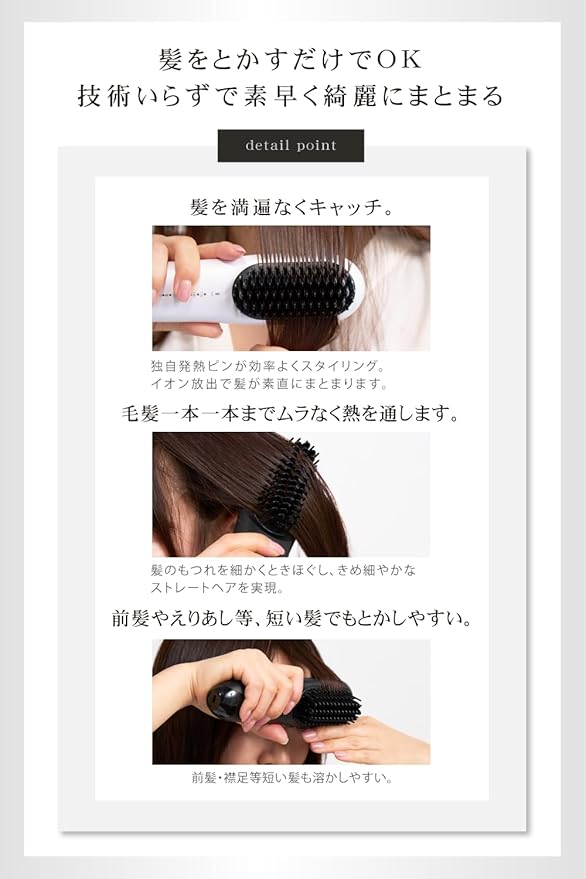 髪をとかすだけでOK
技術いらずで素早く綺麗にまとまる

detail point

髪を満遍なくキャッチ。

独自発熱ピンが効率よくスタイリング。
イオン放出で髪が素直にまとまります。

毛髪一本一本までムラなく熱を通します。

髪のもつれを細かくときほぐし、きめ細やかなストレートヘアを実現。

前髪やえりあし等、短い髪でもとかしやすい。

前髪・襟足等短い髪も溶かしやすい。