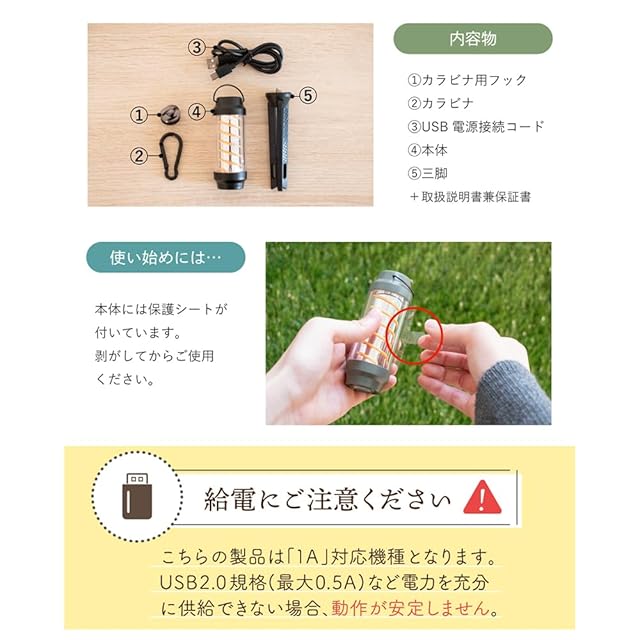 ③
①
④
⑤
②

内容物

①カラビナ用フック
②カラビナ
③USB 電源接続コード
④本体
⑤三脚
＋取扱説明書兼保証書

使い始めには…

本体には保護シートが付いています。剥がしてからご使用ください。

給電にご注意ください

こちらの製品は「1A」対応機種となります。USB2.0規格（最大0.5A）など電力を充分に供給できない場合、動作が安定しません。