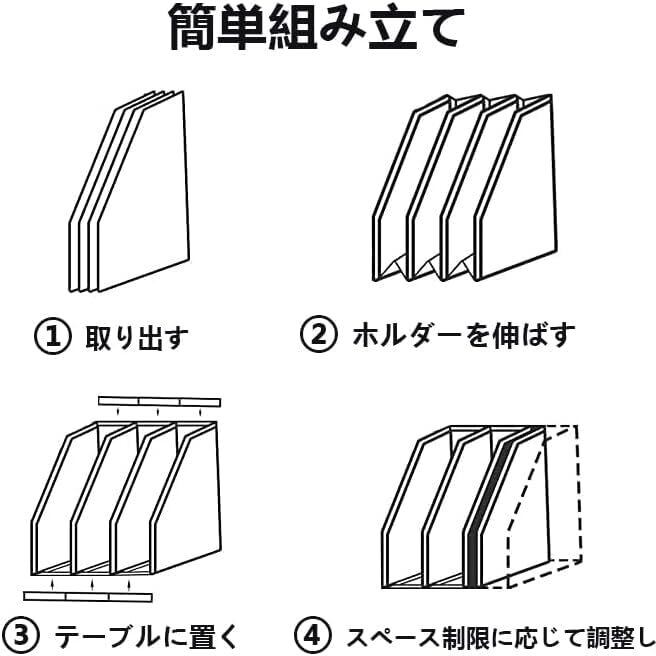 簡単組み立て

① 取り出す

② ホルダーを伸ばす

③ テーブルに置く

④ スペース制限に応じて調整し