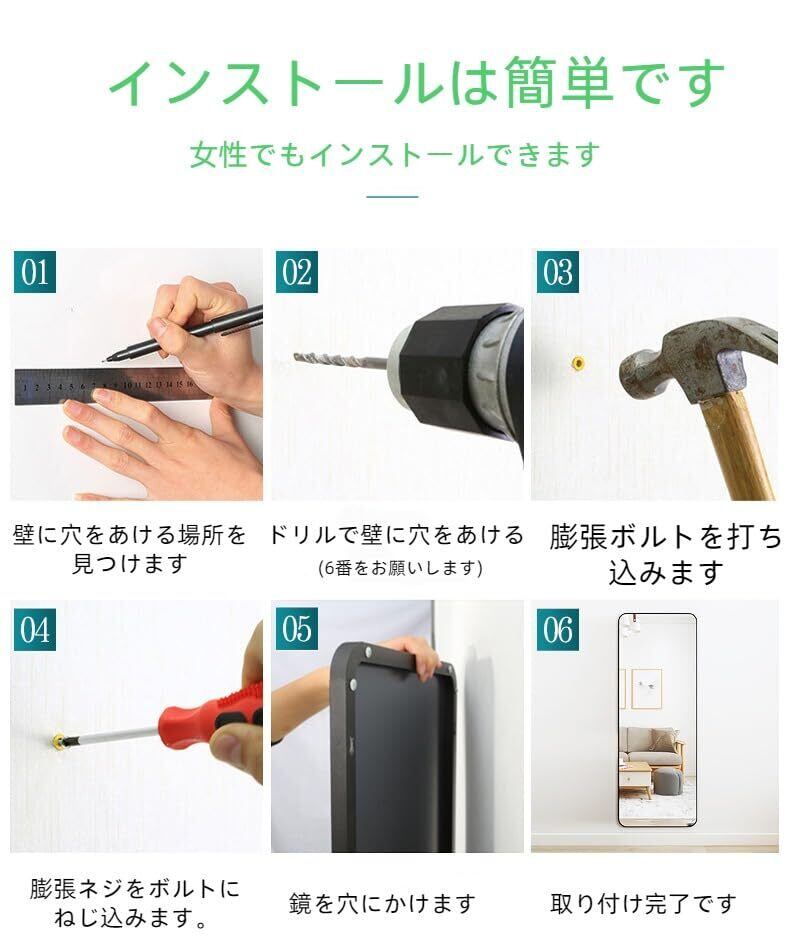 インストールは簡単です

女性でもインストールできます

01

1 2 3 4 5 6 7 8 9 10 11 12 13 14 15 16

壁に穴をあける場所を見つけます

02

ドリルで壁に穴をあける
(6番をお願いします)

03

膨張ボルトを打ち込みます

04

膨張ネジをボルトにねじ込みます。

05

鏡を穴にかけます

06

取り付け完了です