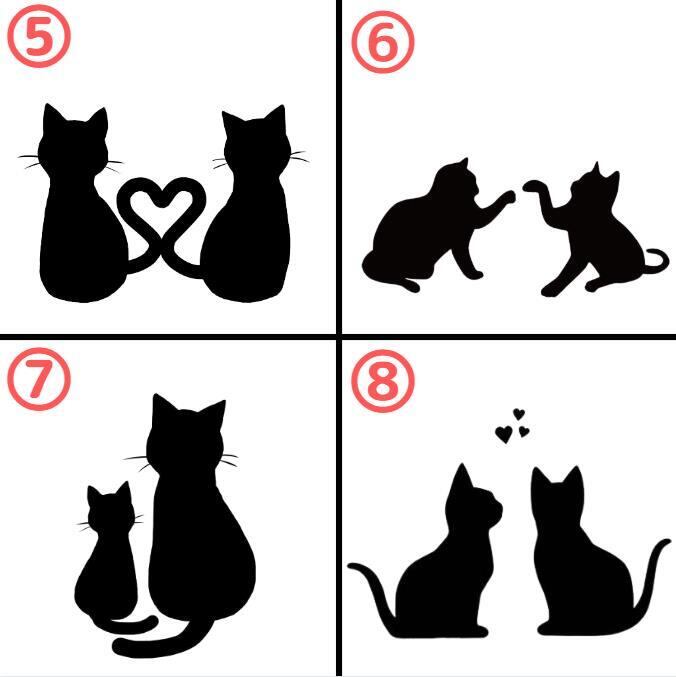 ⑤

⑥

⑦

⑧