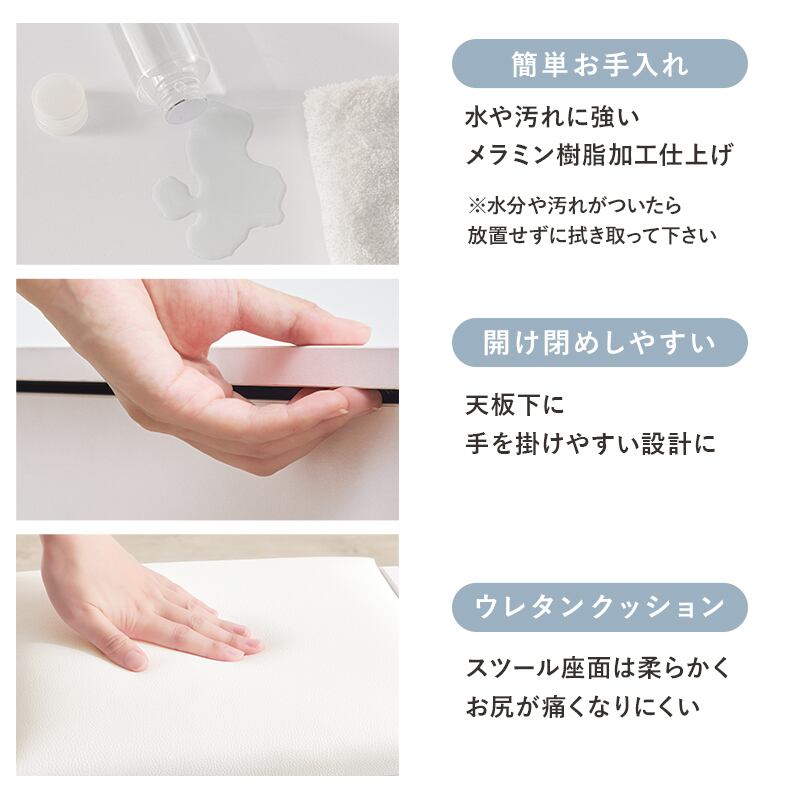 簡単お手入れ

水や汚れに強い
メラミン樹脂加工仕上げ

※水分や汚れがついたら
放置せずに拭き取って下さい

開け閉めしやすい

天板下に
手を掛けやすい設計に

ウレタンクッション

スツール座面は柔らかく
お尻が痛くなりにくい