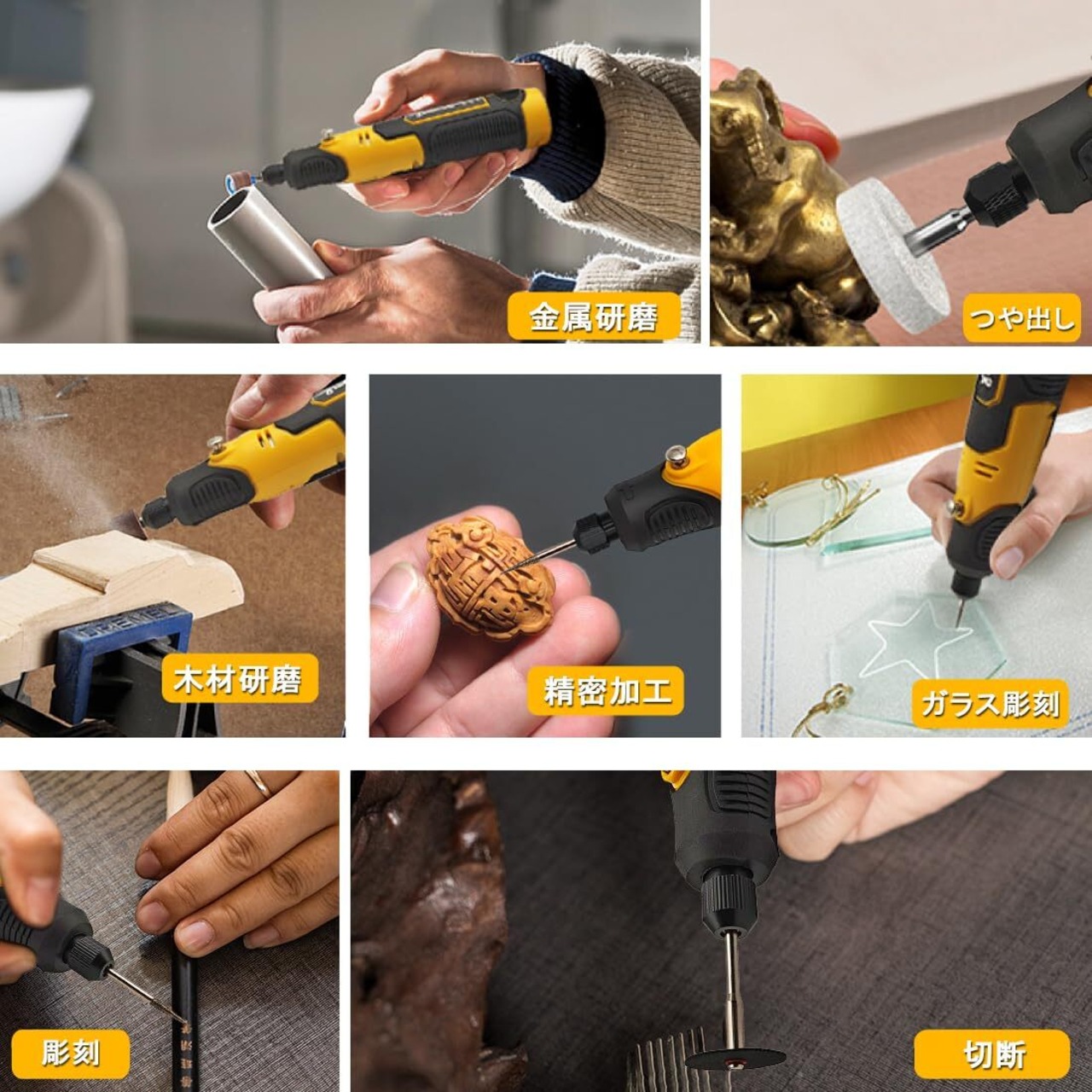 金属研磨

つや出し

木材研磨

精密加工

ガラス彫刻

彫刻

切断