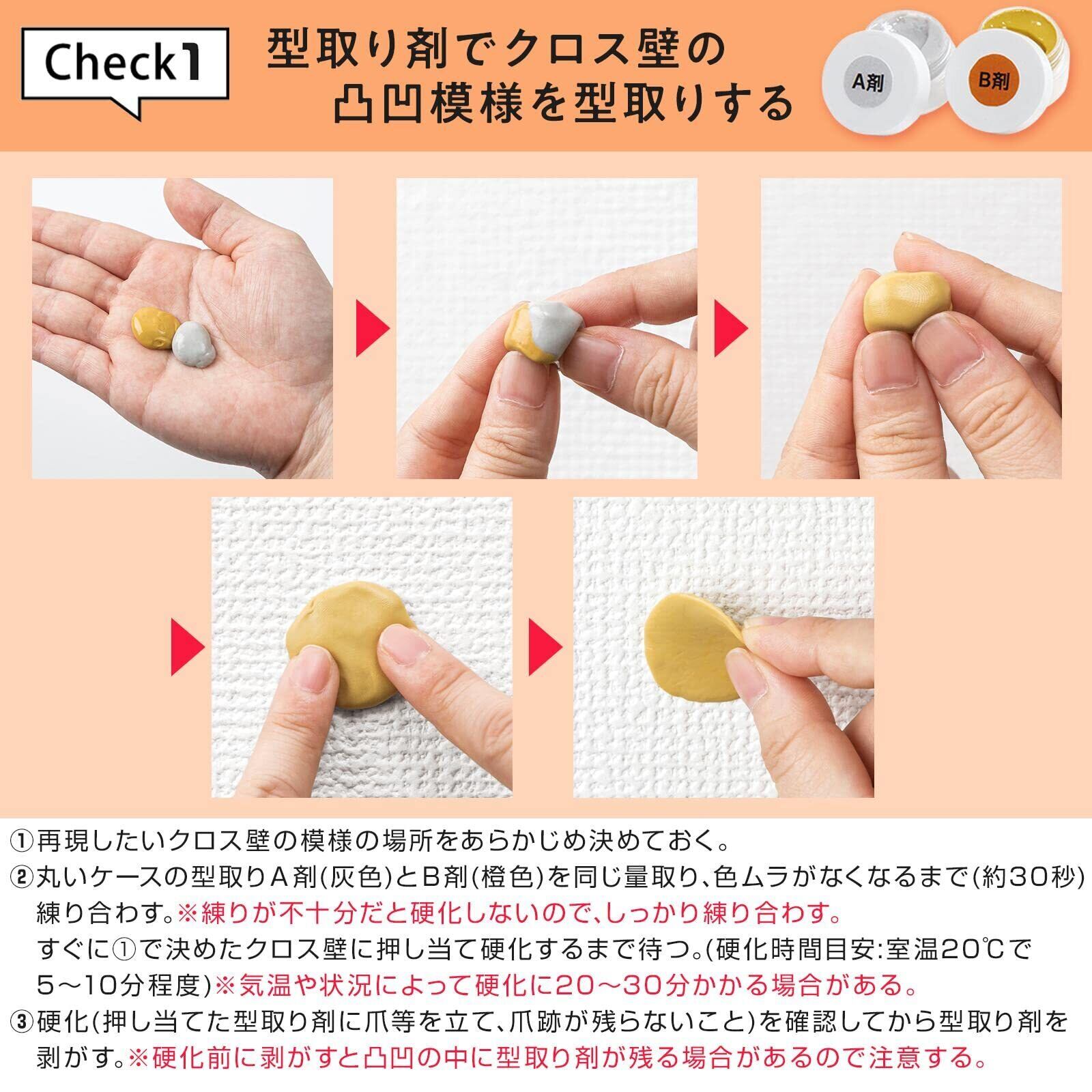 Check1

型取り剤でクロス壁の凸凹模様を型取りする

A剤

B剤

①再現したいクロス壁の模様の場所をあらかじめ決めておく。
②丸いケースの型取りA剤(灰色)とB剤(橙色)を同じ量取り、色ムラがなくなるまで(約30秒)練り合わす。※練りが不十分だと硬化しないので、しっかり練り合わす。
すぐに①で決めたクロス壁に押し当て硬化するまで待つ。(硬化時間目安:室温20℃で5～10分程度)※気温や状況によって硬化に20～30分かかる場合がある。
③硬化(押し当てた型取り剤に爪等を立て、爪跡が残らないこと)を確認してから型取り剤を剥がす。※硬化前に剥がすと凸凹の中に型取り剤が残る場合があるので注意する。