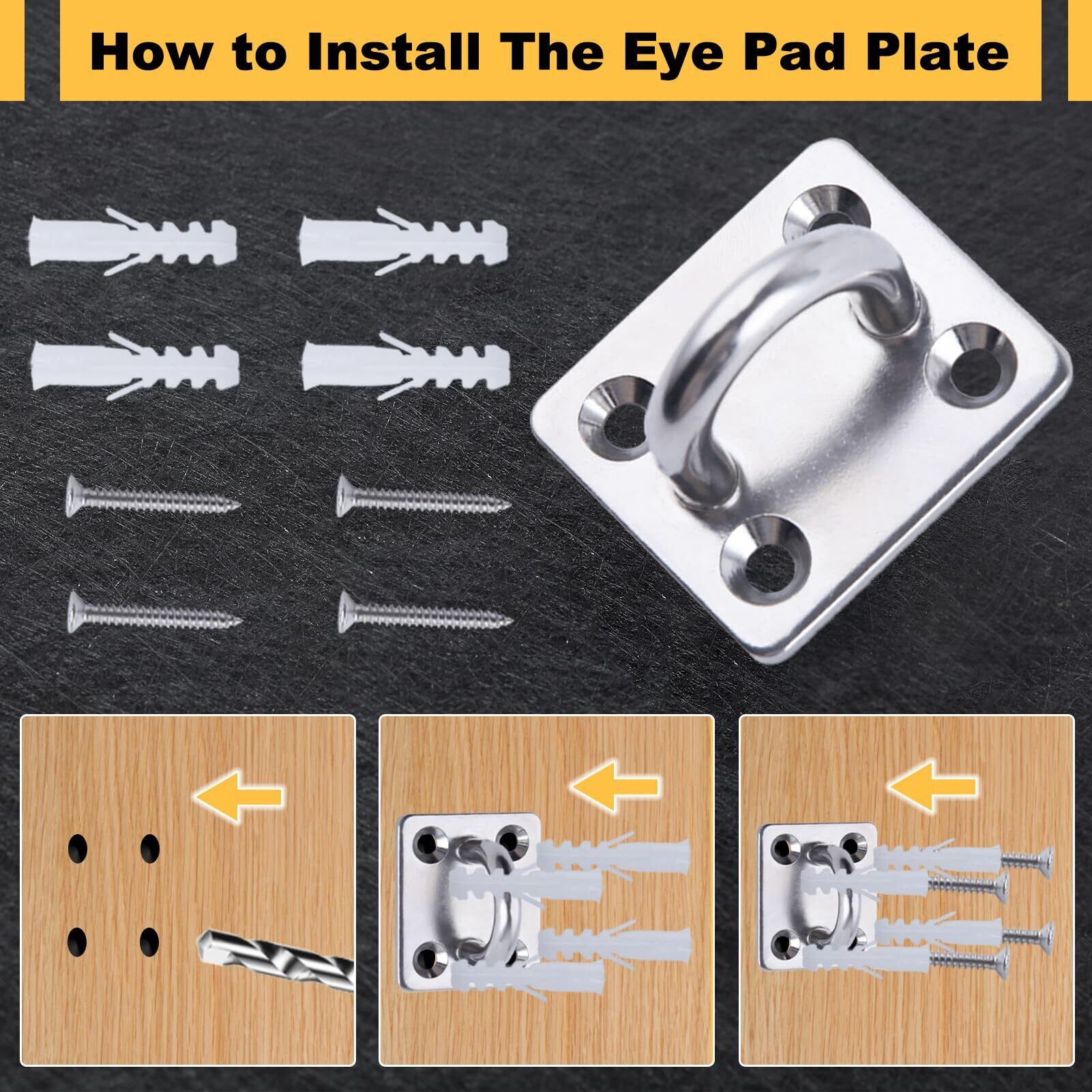 How to Install The Eye Pad Plate