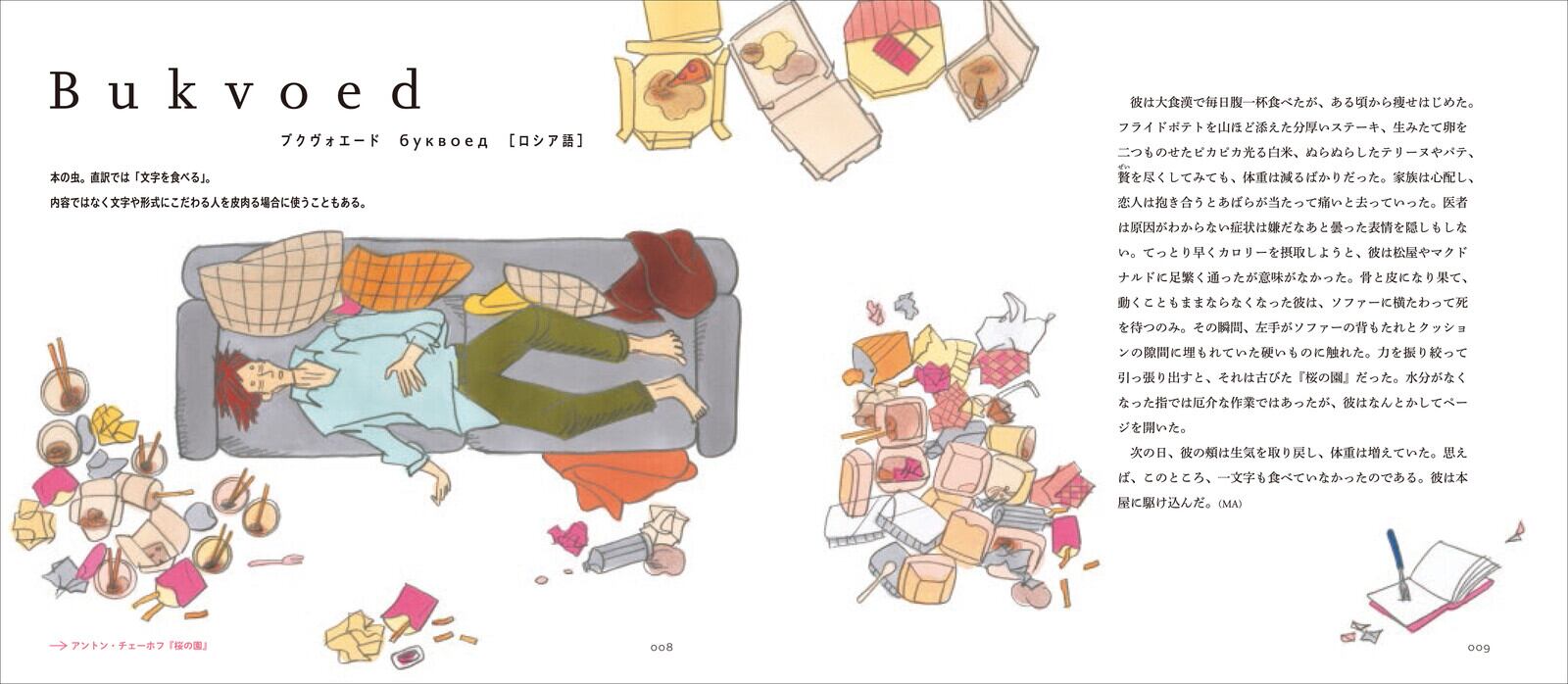 Bukvoed

ブクヴォエード　буквоед　［ロシア語］

本の虫。直訳では「文字を食べる」。
内容ではなく文字や形式にこだわる人を皮肉る場合に使うこともある。

→ アントン・チェーホフ『桜の園』

008

彼は大食漢で毎日腹一杯食べたが、ある頃から痩せはじめた。フライドポテトを山ほど添えた分厚いステーキ、生みたて卵を二つものせたピカピカ光る白米、ぬらぬらしたテリーヌやパテ、贅を尽くしてみても、体重は減るばかりだった。家族は心配し、恋人は抱き合うとあばらが当たって痛いと去っていった。医者は原因がわからない症状は嫌だなあと曇った表情を隠しもしない。てっとり早くカロリーを摂取しようと、彼は松屋やマクドナルドに足繁く通ったが意味がなかった。骨と皮になり果て、動くこともままならなくなった彼は、ソファーに横たわって死を待つのみ。その瞬間、左手がソファーの背もたれとクッションの隙間に埋もれていた硬いものに触れた。力を振り絞って引っ張り出すと、それは古びた『桜の園』だった。水分がなくなった指では厄介な作業ではあったが、彼はなんとかしてページを開いた。
次の日、彼の頬は生気を取り戻し、体重は増えていた。思えば、このところ、一文字も食べていなかったのである。彼は本屋に駆け込んだ。（MA）

009